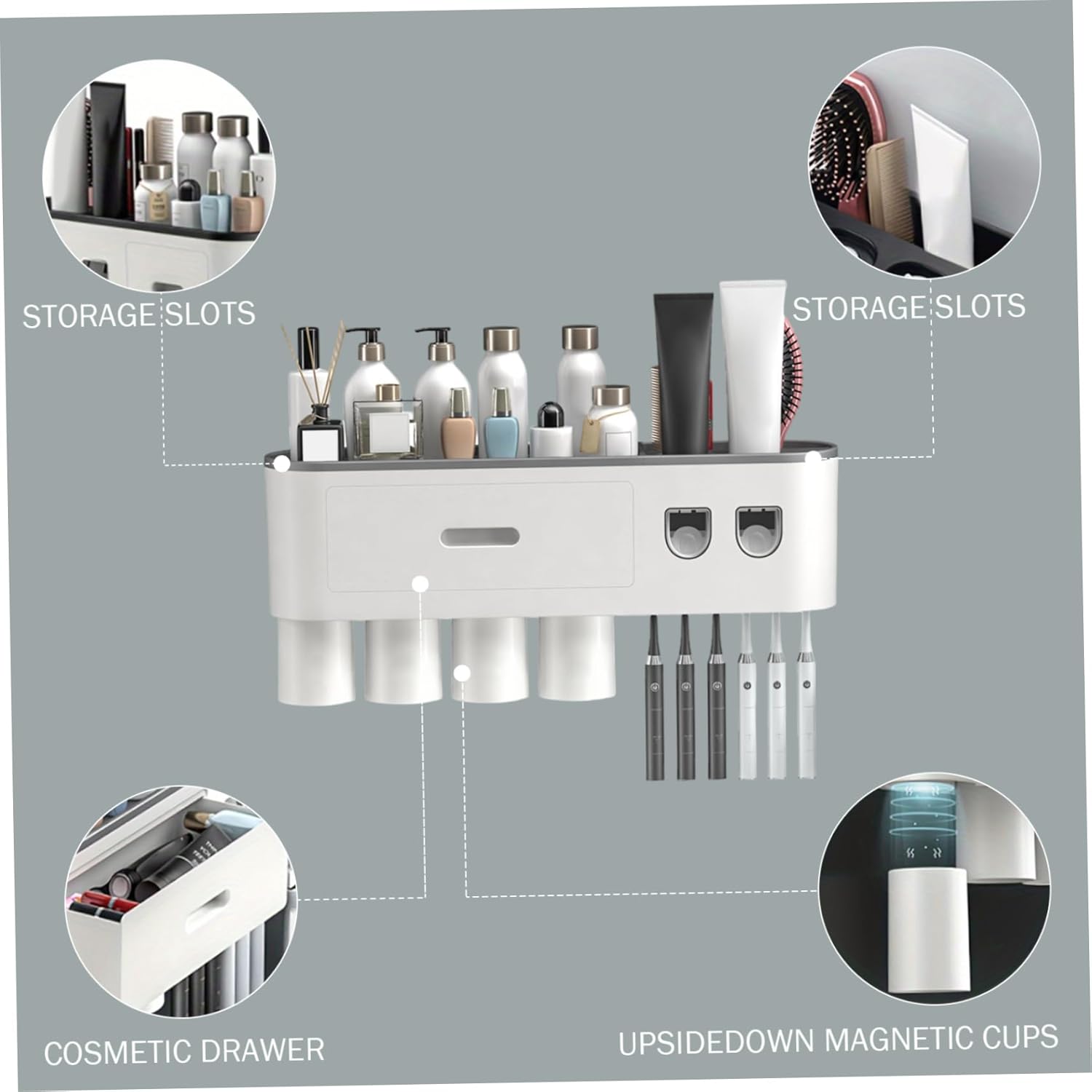 STORAGE SLOTS

STORAGE SLOTS

COSMETIC DRAWER

UPSIDEDOWN MAGNETIC CUPS