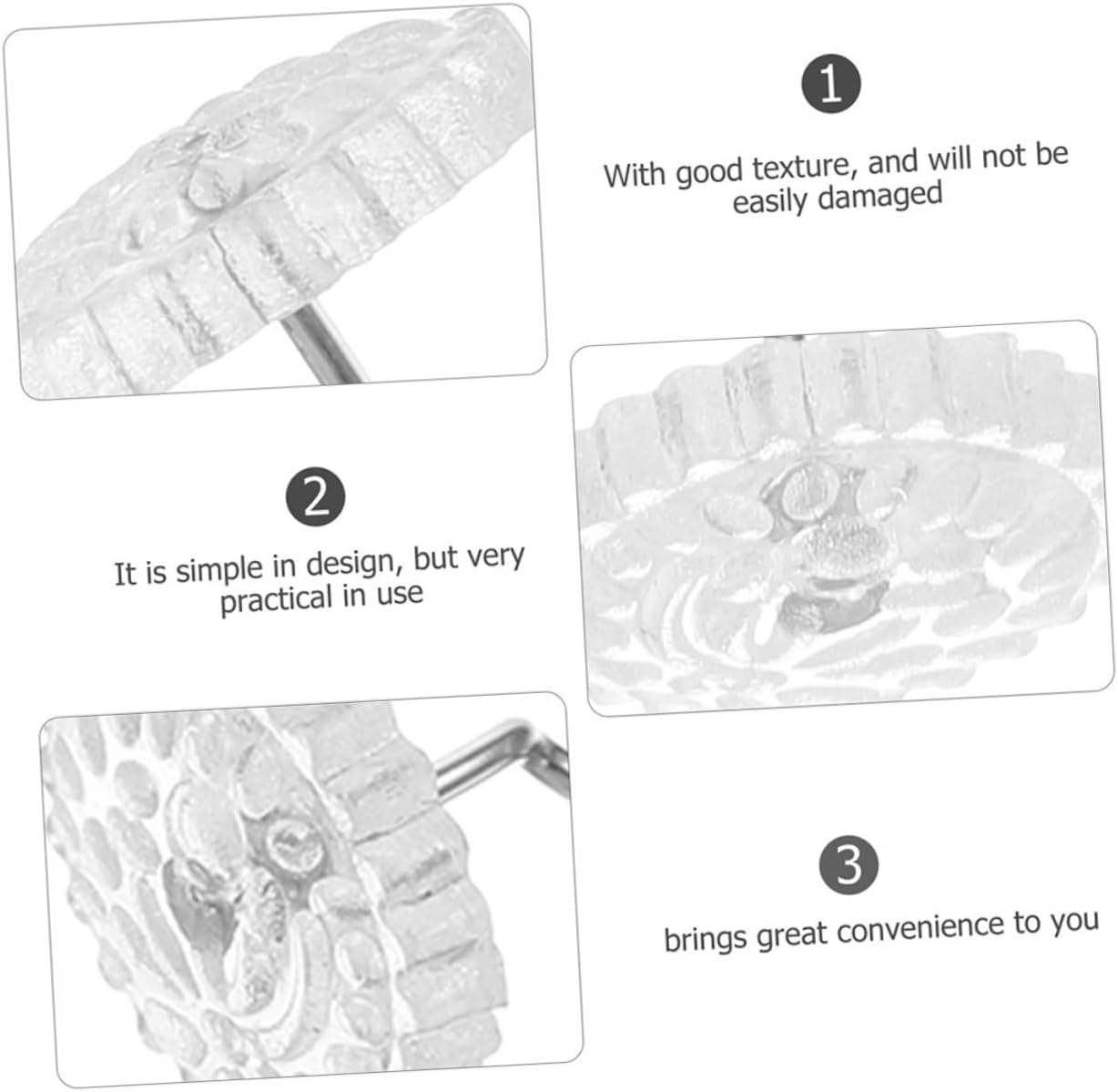 1

With good texture, and will not be easily damaged

2

It is simple in design, but very practical in use

3

brings great convenience to you