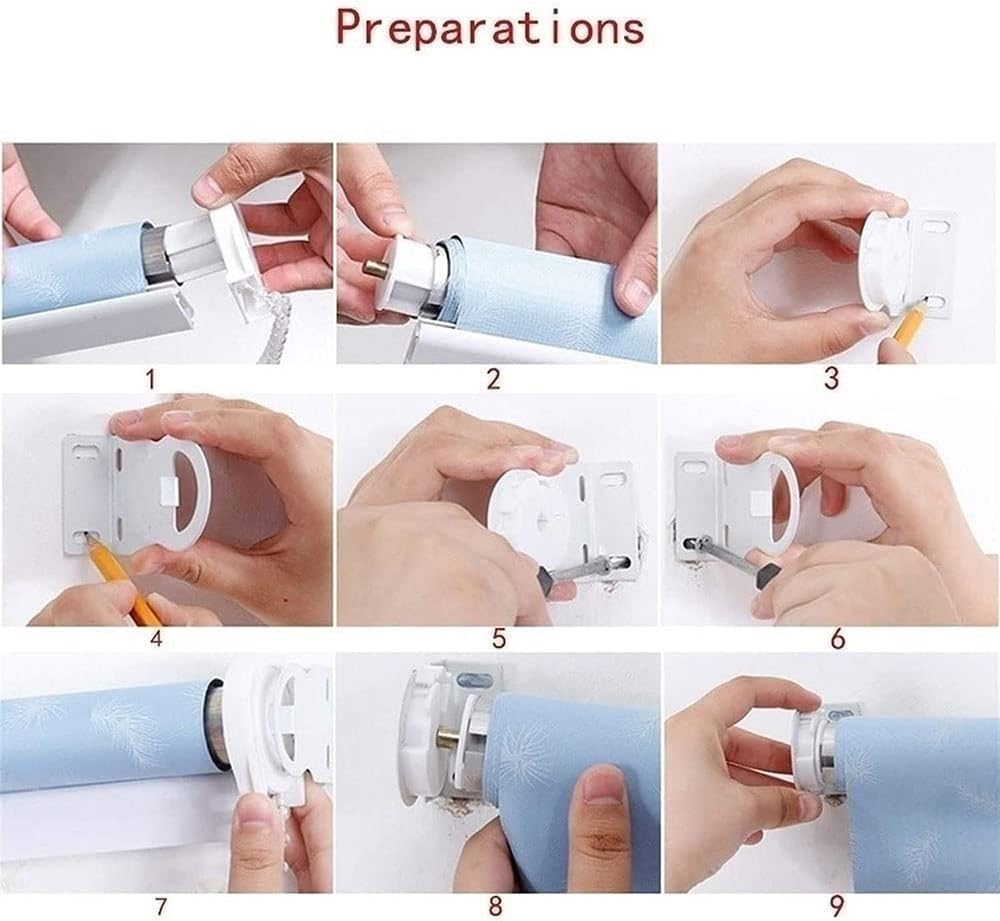 Preparations

1

2

3

4

5

6

7

8

9