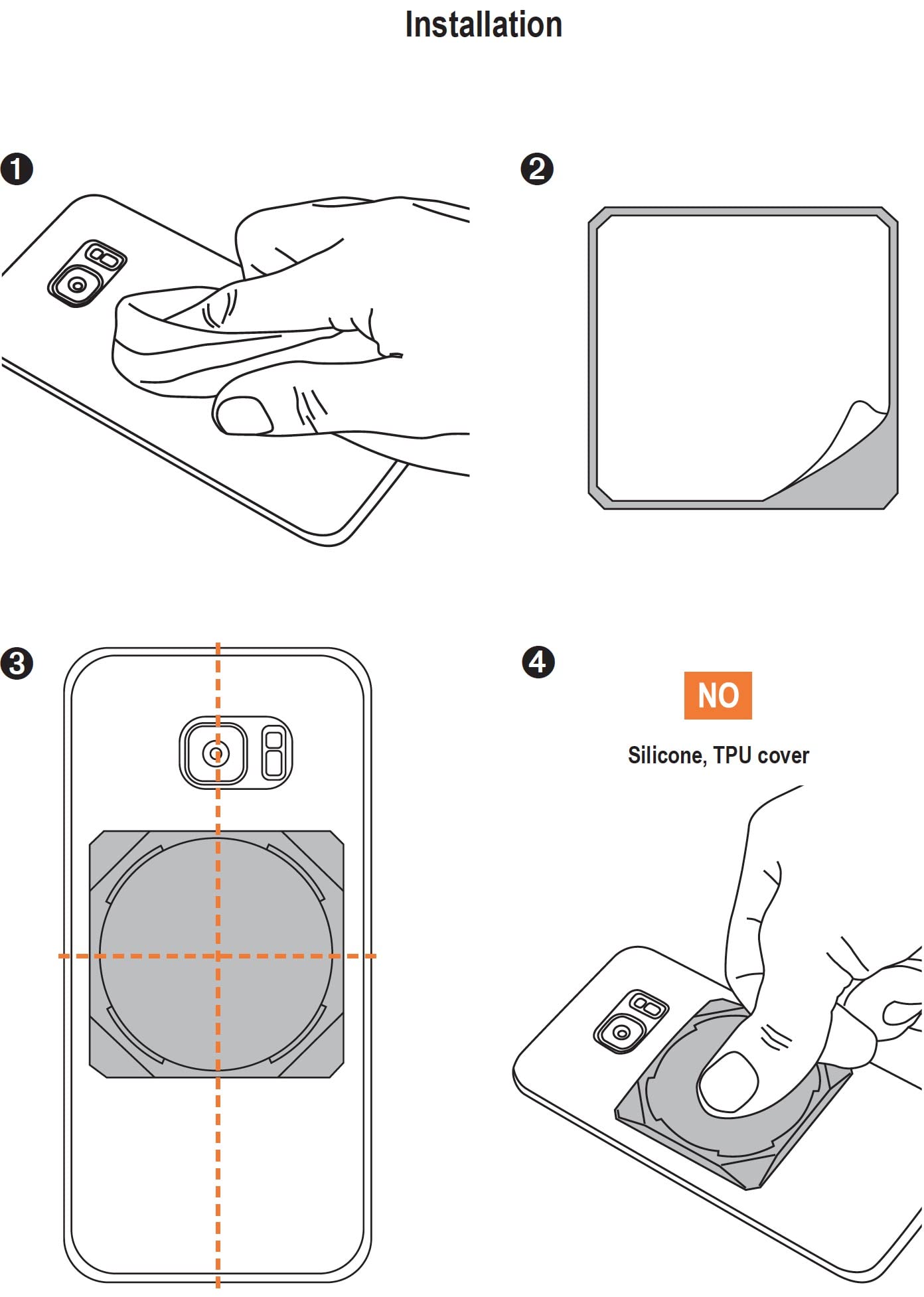 Installation

1

2

3

4

NO

Silicone, TPU cover