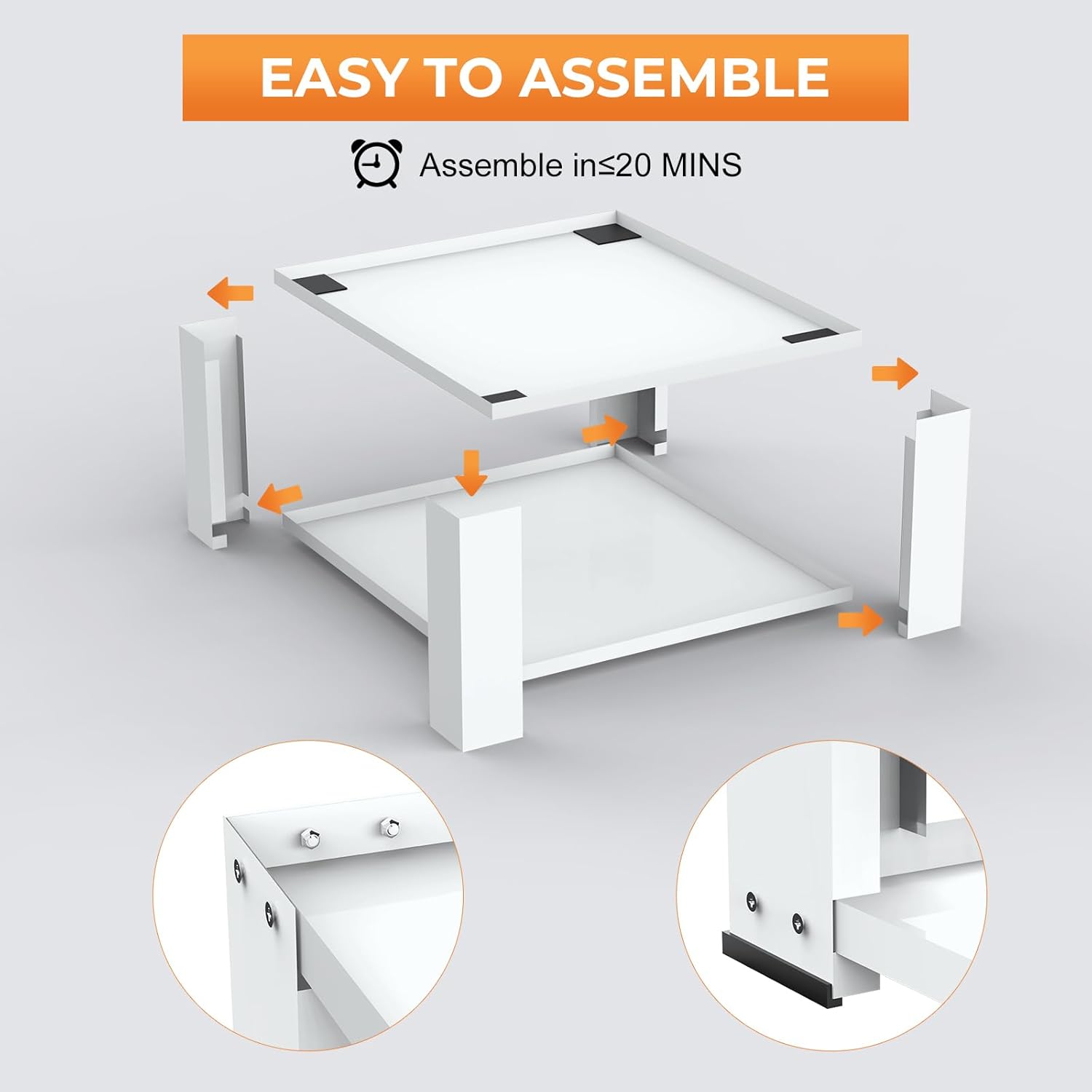 EASY TO ASSEMBLE

Assemble in≤20 MINS