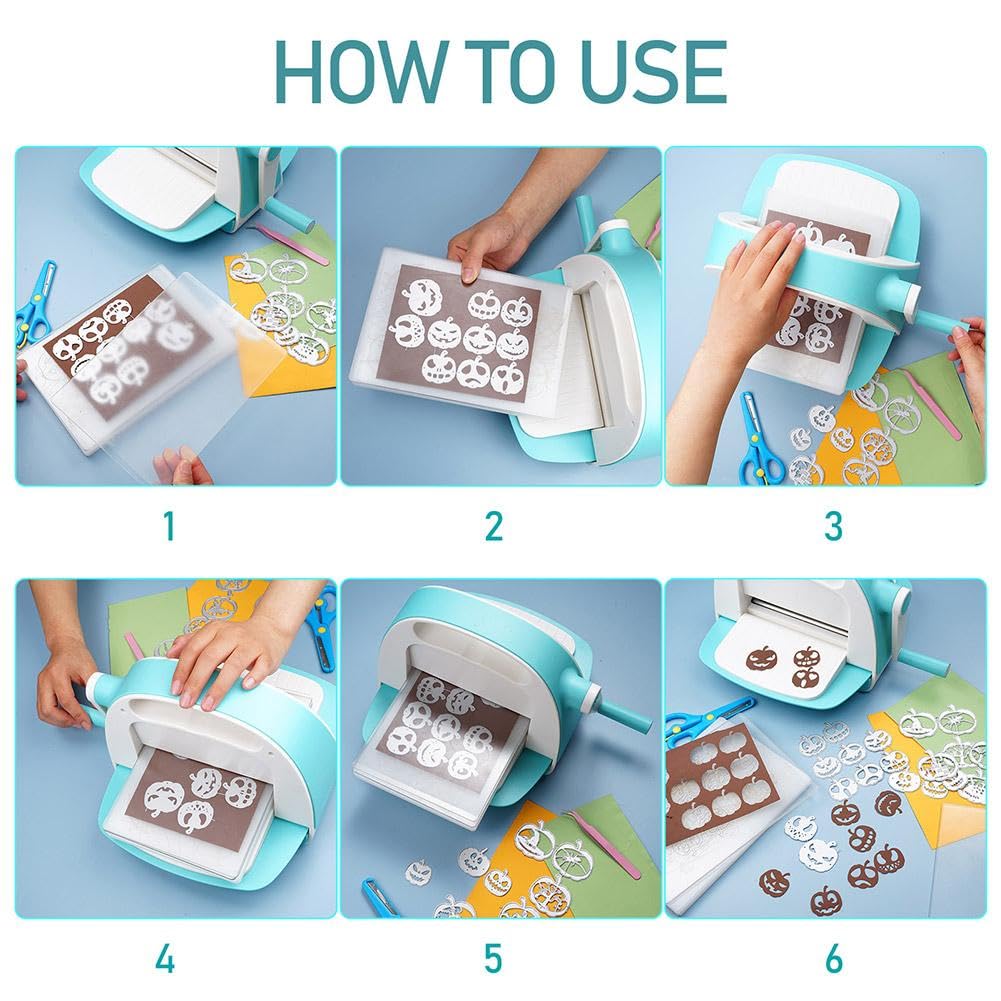 HOW TO USE

1

2

3

4

5

6