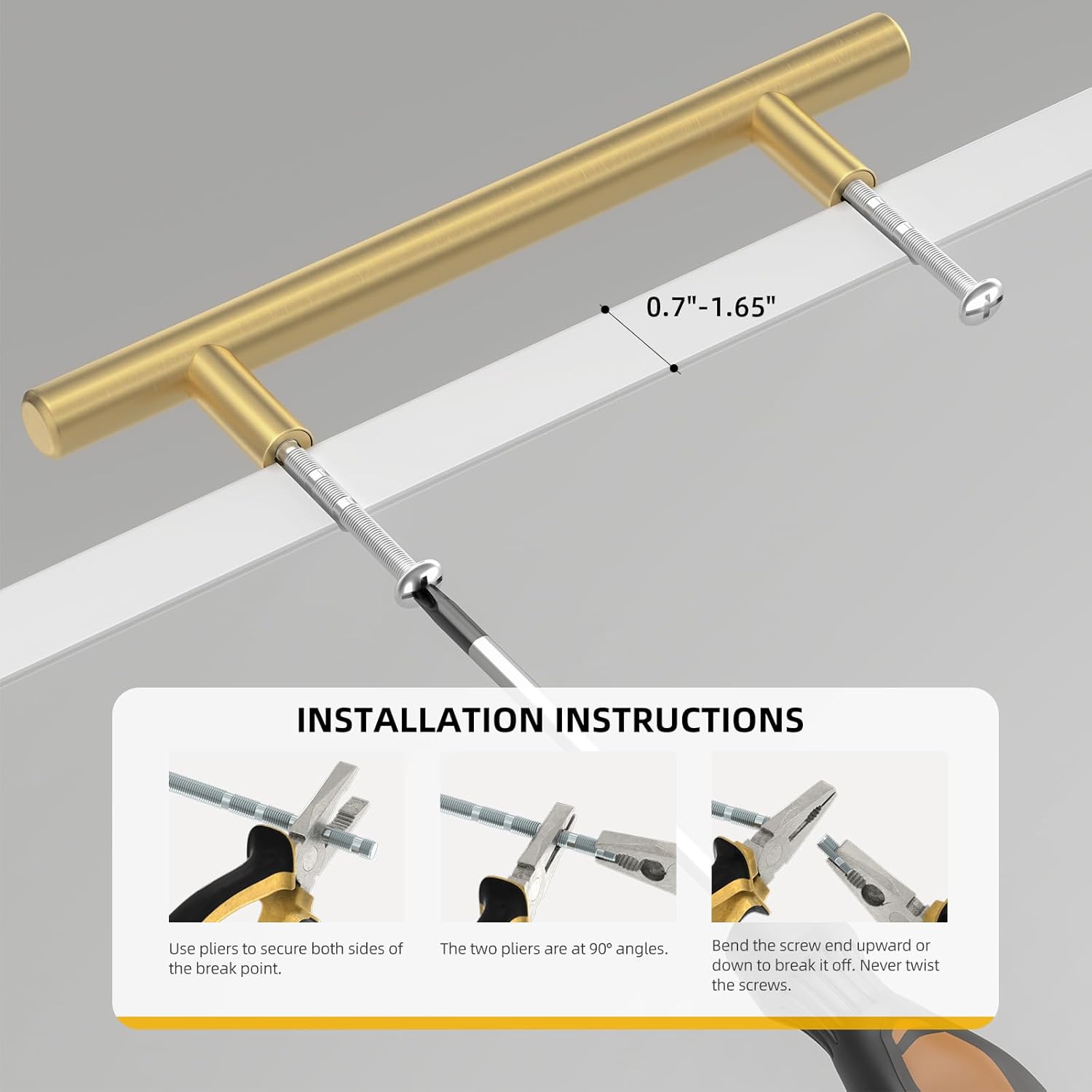 0.7"-1.65"

INSTALLATION INSTRUCTIONS

Use pliers to secure both sides of the break point.

The two pliers are at 90° angles.

Bend the screw end upward or down to break it off. Never twist the screws.