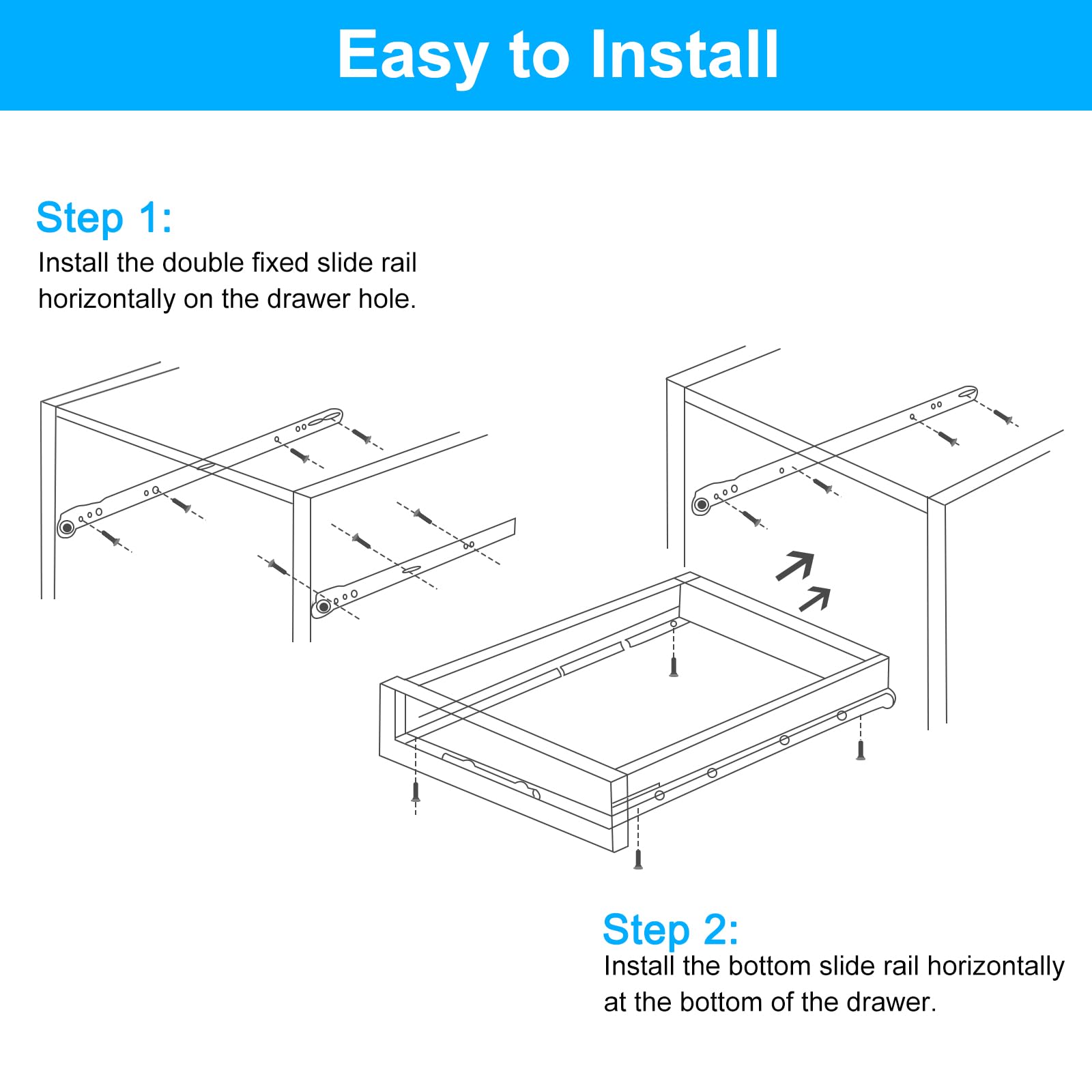 Easy to Install

Step 1:
Install the double fixed slide rail horizontally on the drawer hole.

Step 2:
Install the bottom slide rail horizontally at the bottom of the drawer.