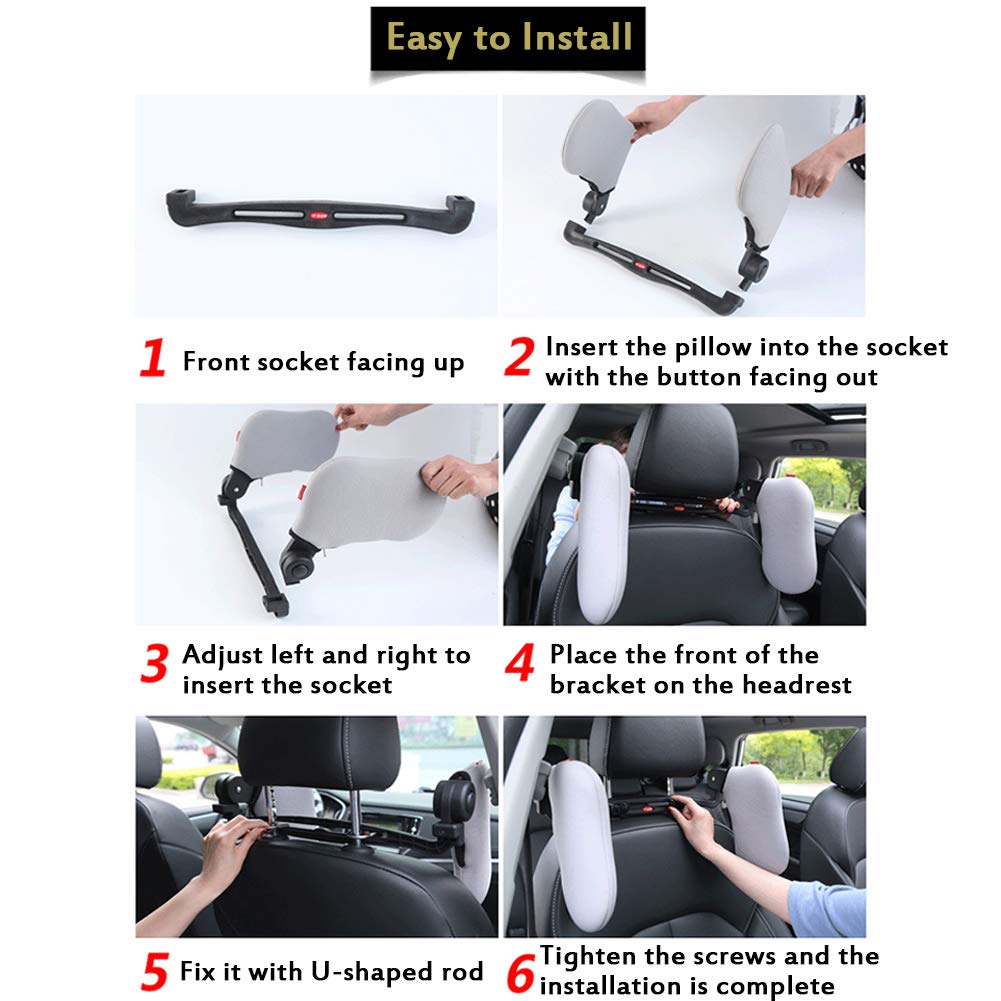 Easy to Install

1 Front socket facing up

2 Insert the pillow into the socket with the button facing out

3 Adjust left and right to insert the socket

4 Place the front of the bracket on the headrest

5 Fix it with U-shaped rod

6 Tighten the screws and the installation is complete