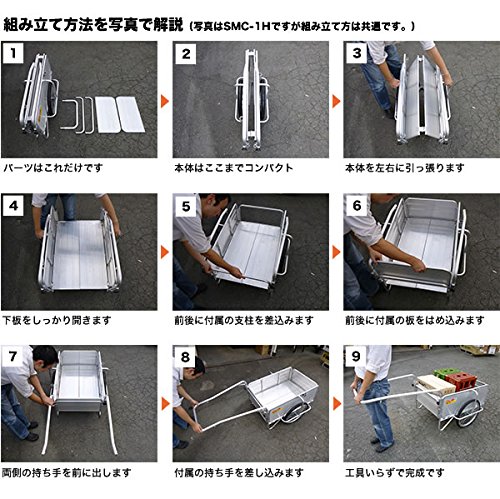 組み立て方法を写真で解説（写真はSMC-1Hですが組み立て方は共通です。）

1
パーツはこれだけです

2
本体はここまでコンパクト

3
本体を左右に引っ張ります

4
下板をしっかり開きます

5
前後に付属の支柱を差込みます

6
前後に付属の板をはめ込みます

7
両側の持ち手を前に出します

8
付属の持ち手を差し込みます

9
工具いらずで完成です