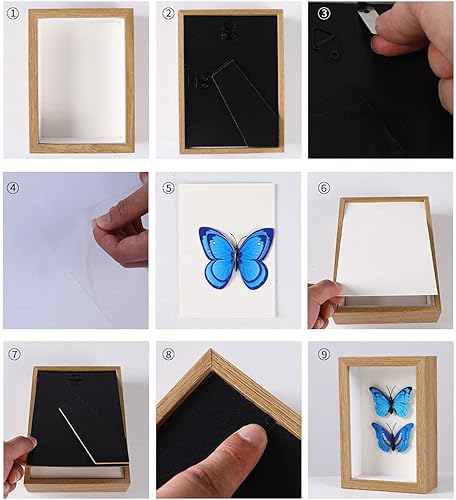 ①
②
③
④
⑤
⑥
⑦
⑧
⑨