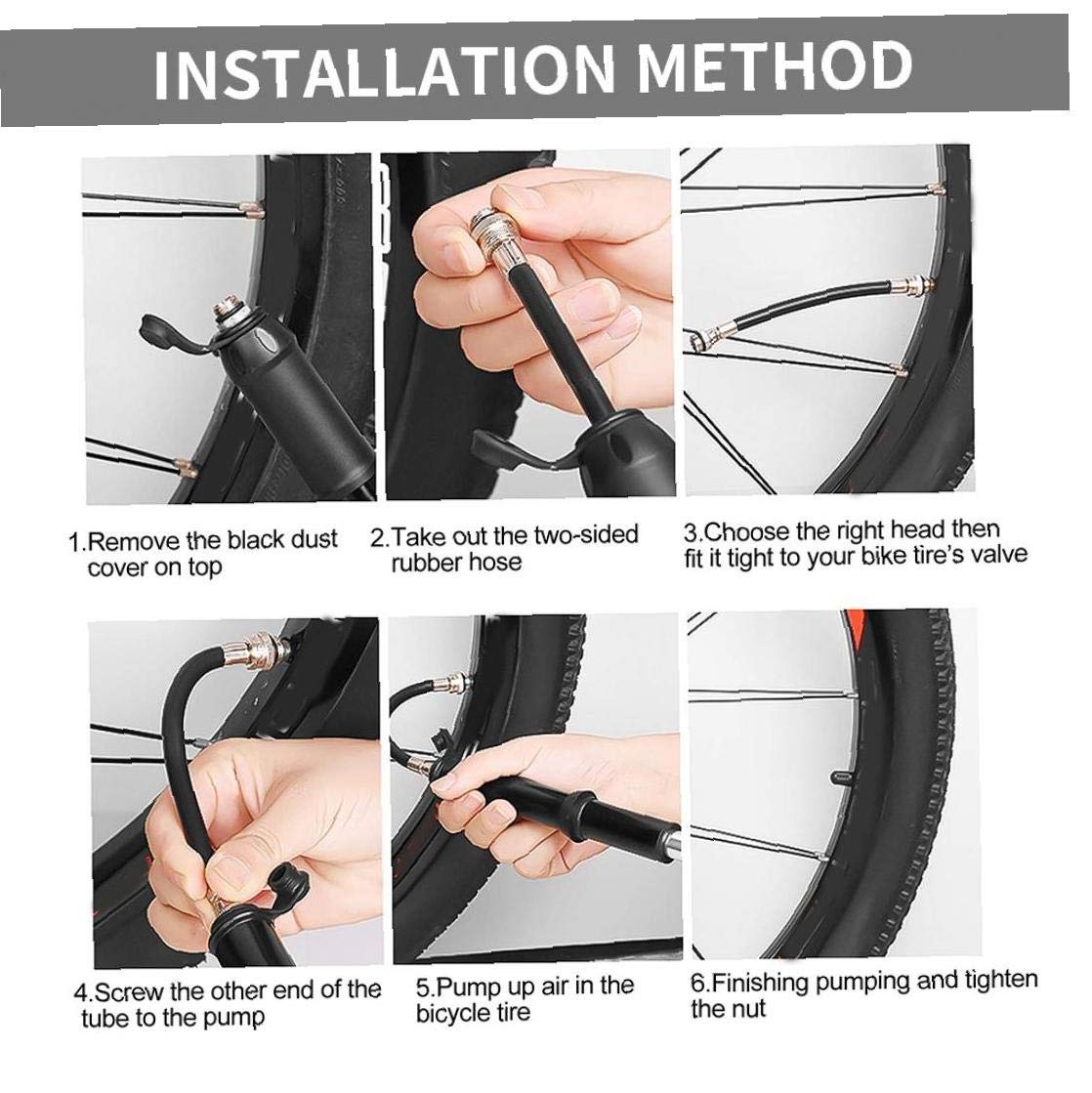 INSTALLATION METHOD

1.Remove the black dust cover on top

2.Take out the two-sided rubber hose

3.Choose the right head then fit it tight to your bike tire's valve

4.Screw the other end of the tube to the pump

5.Pump up air in the bicycle tire

6.Finishing pumping and tighten the nut