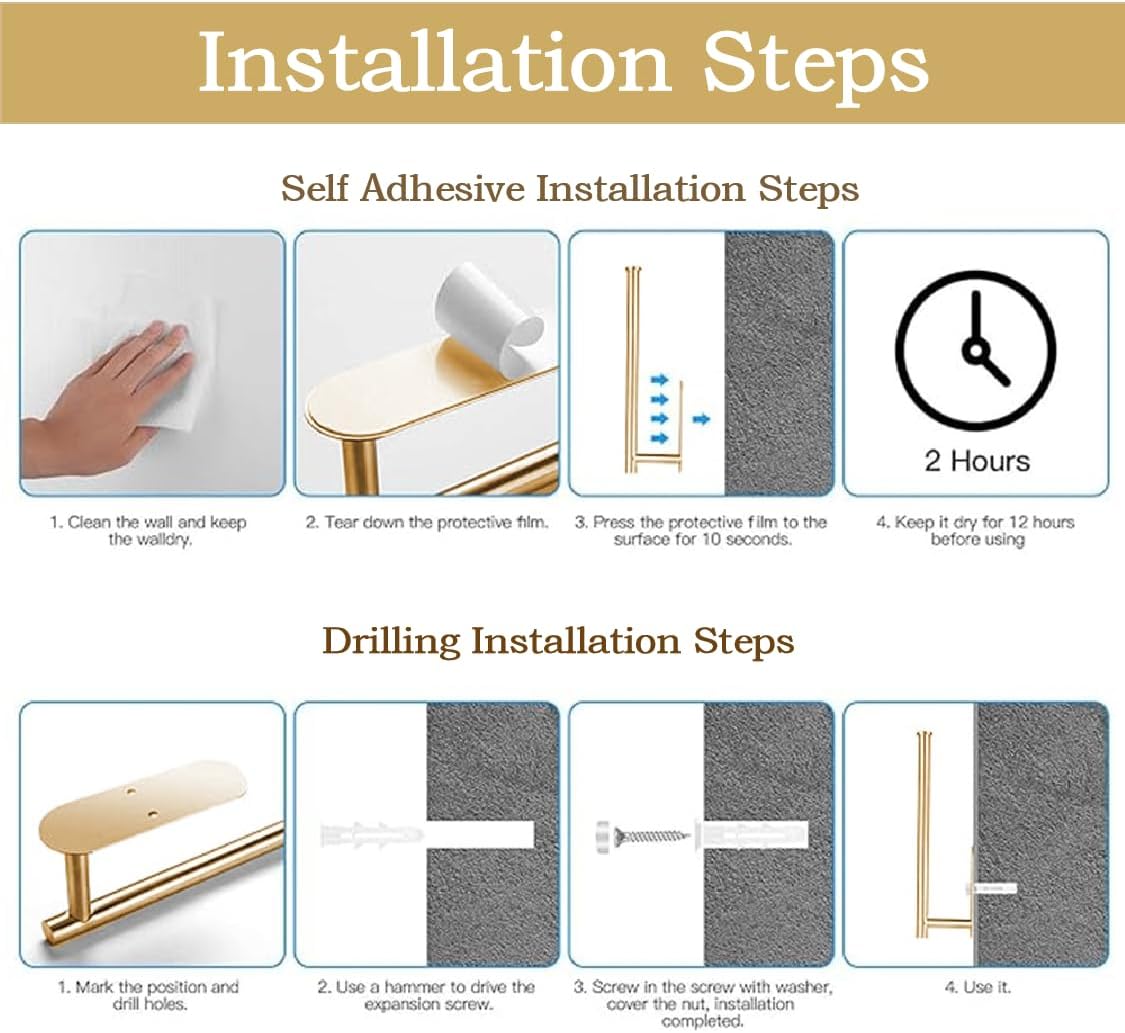 Installation Steps

Self Adhesive Installation Steps

2 Hours

1. Clean the wall and keep the walldry.

2. Tear down the protective film.

3. Press the protective film to the surface for 10 seconds.

4. Keep it dry for 12 hours before using

Drilling Installation Steps

1. Mark the position and drill holes.

2. Use a hammer to drive the expansion screw.

3. Screw in the screw with washer, cover the nut, installation completed.

4. Use it.