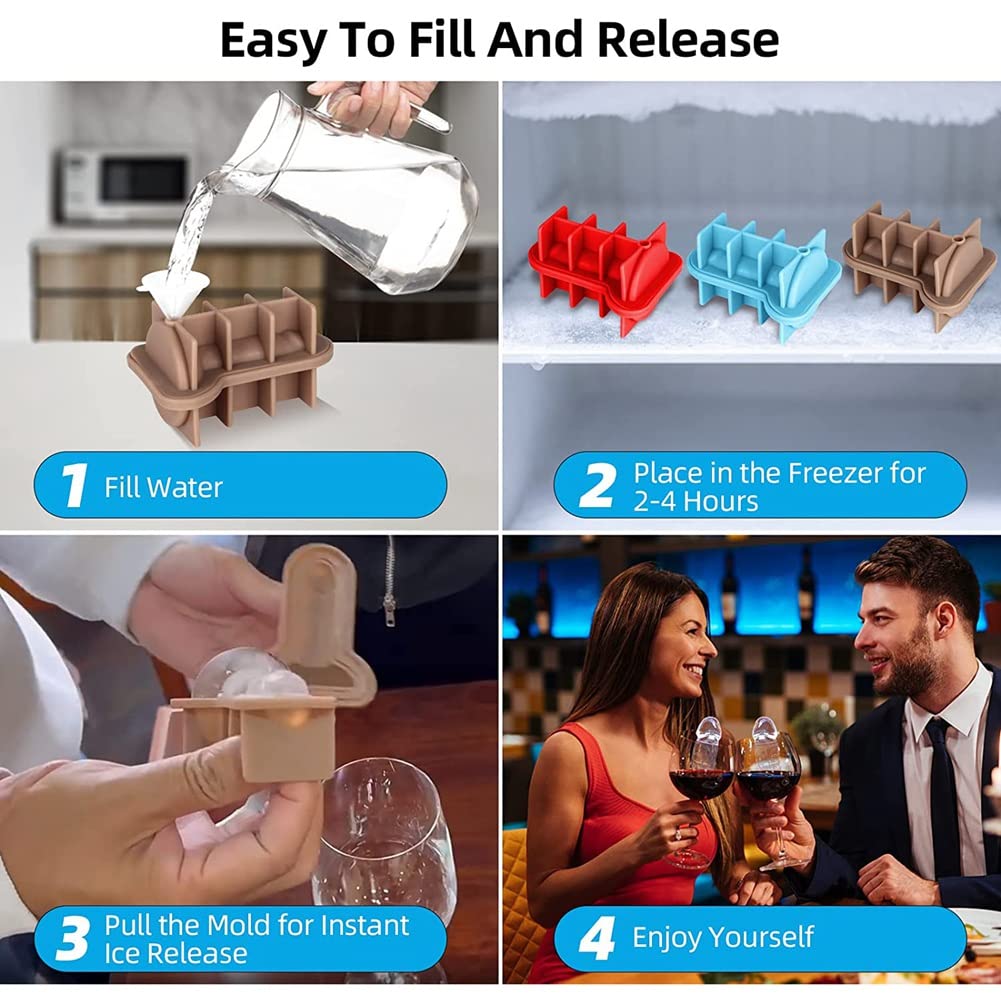 Easy To Fill And Release

1 Fill Water

2 Place in the Freezer for 2-4 Hours

3 Pull the Mold for Instant Ice Release

4 Enjoy Yourself