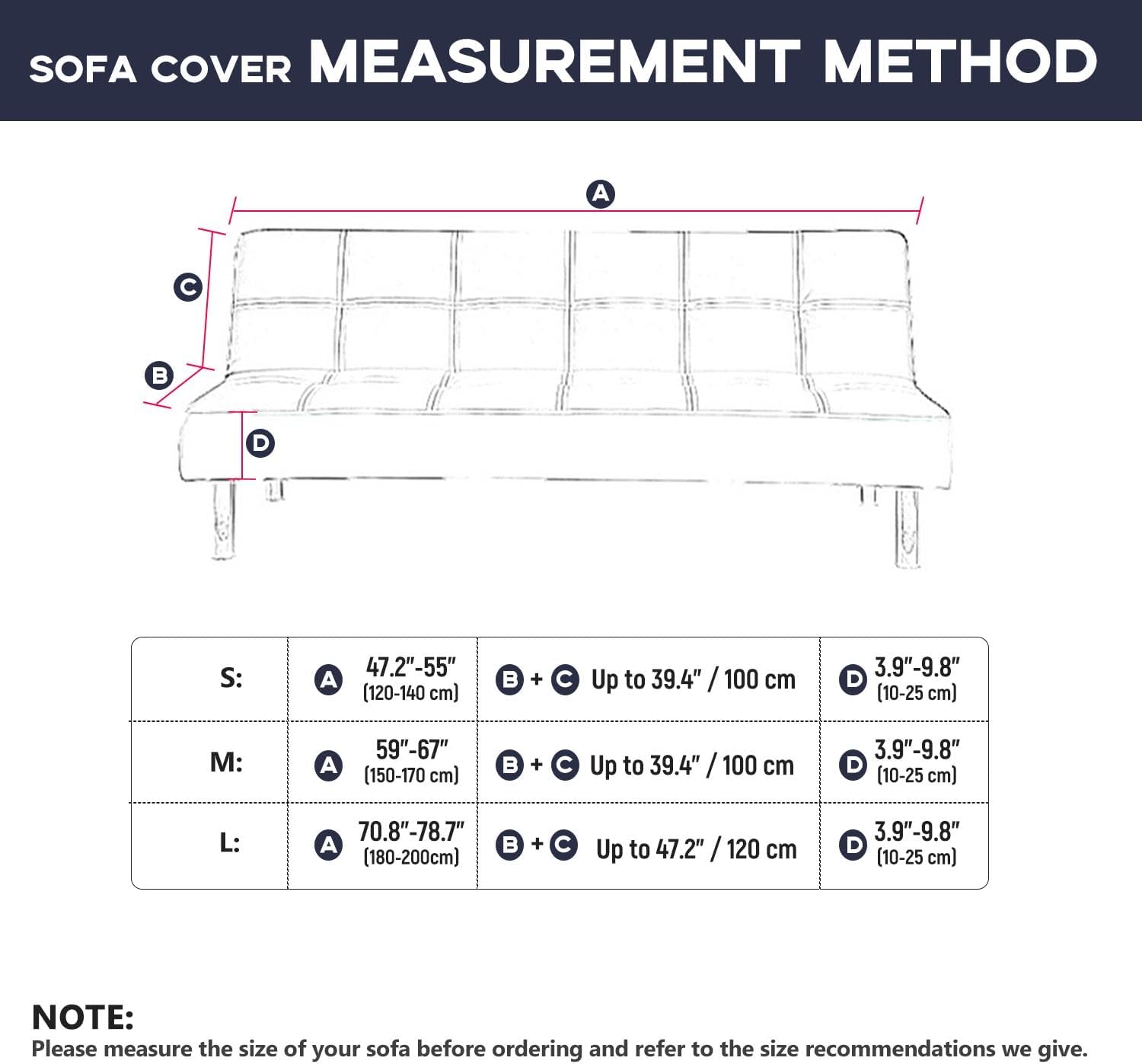 SOFA COVER MEASUREMENT METHOD

A

C

B

D

| S: | A 47.2"-55" (120-140 cm) | B + C Up to 39.4" / 100 cm | D 3.9"-9.8" (10-25 cm) |
|---|---|---|---|
| M: | A 59"-67" (150-170 cm) | B + C Up to 39.4" / 100 cm | D 3.9"-9.8" (10-25 cm) |
| L: | A 70.8"-78.7" (180-200cm) | B + C Up to 47.2" / 120 cm | D 3.9"-9.8" (10-25 cm) |

NOTE:
Please measure the size of your sofa before ordering and refer to the size recommendations we give.