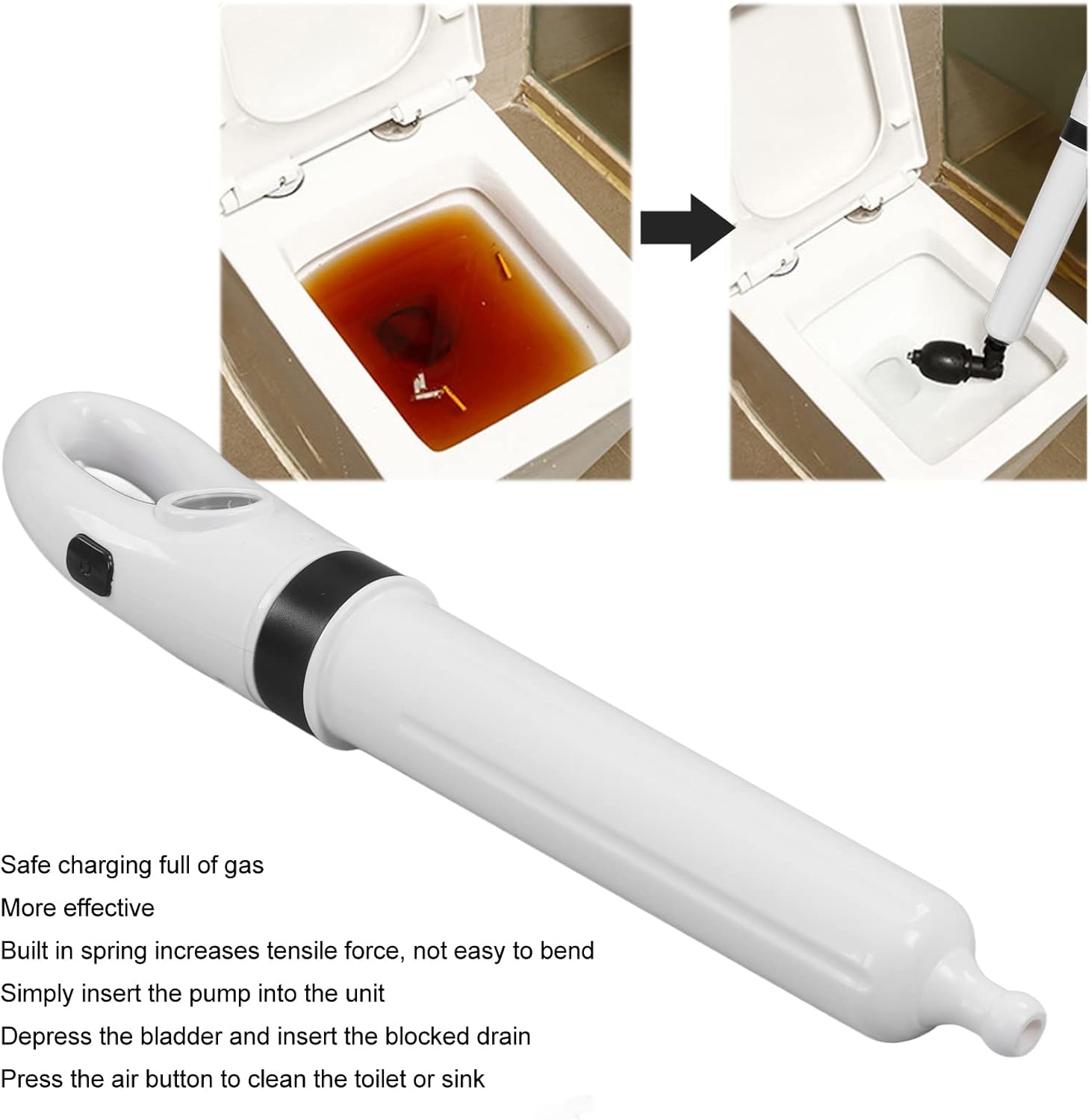 Safe charging full of gas
More effective
Built in spring increases tensile force, not easy to bend
Simply insert the pump into the unit
Depress the bladder and insert the blocked drain
Press the air button to clean the toilet or sink