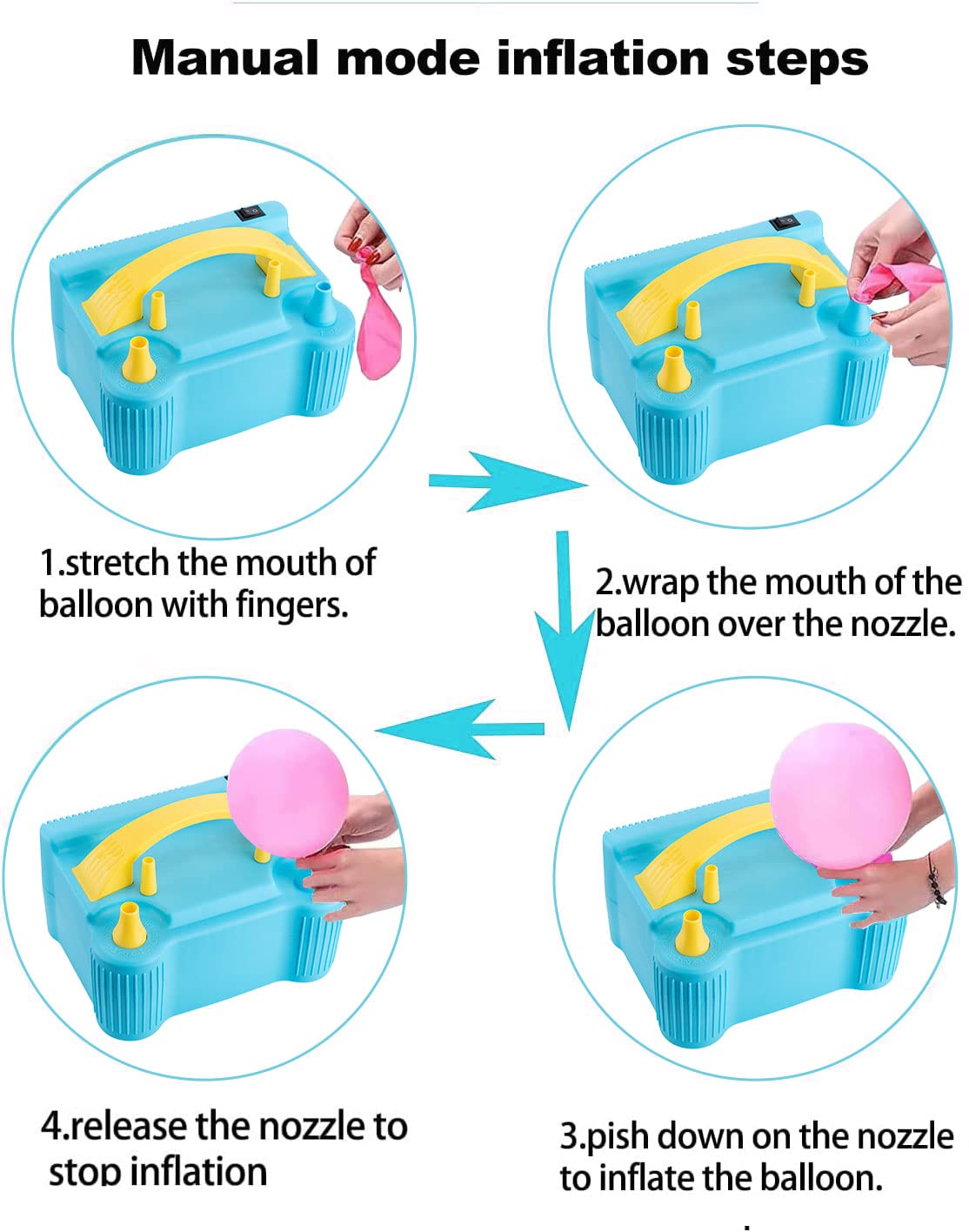 Manual mode inflation steps

1.stretch the mouth of balloon with fingers.

2.wrap the mouth of the balloon over the nozzle.

4.release the nozzle to stop inflation

3.pish down on the nozzle to inflate the balloon.