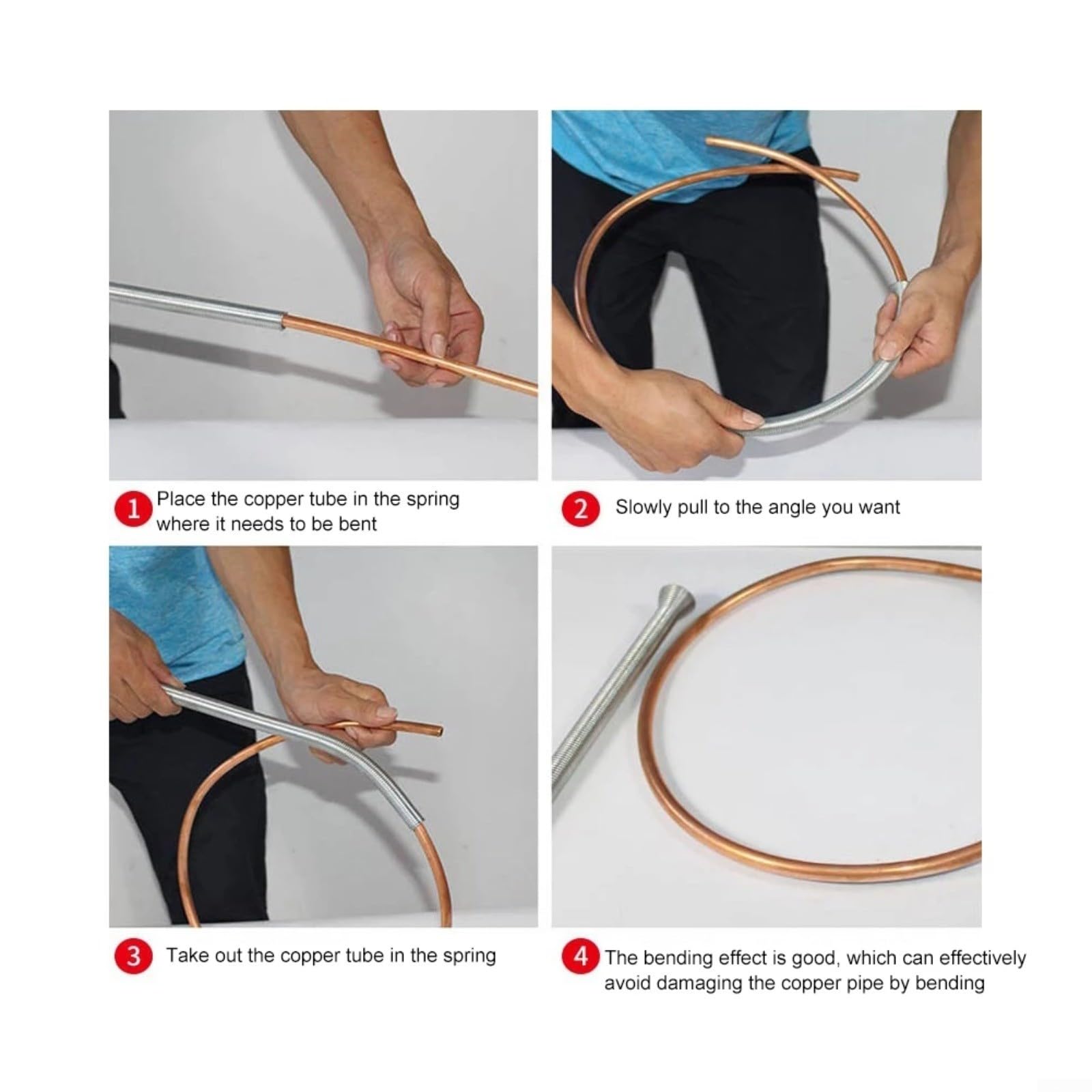 1 Place the copper tube in the spring where it needs to be bent

2 Slowly pull to the angle you want

3 Take out the copper tube in the spring

4 The bending effect is good, which can effectively avoid damaging the copper pipe by bending