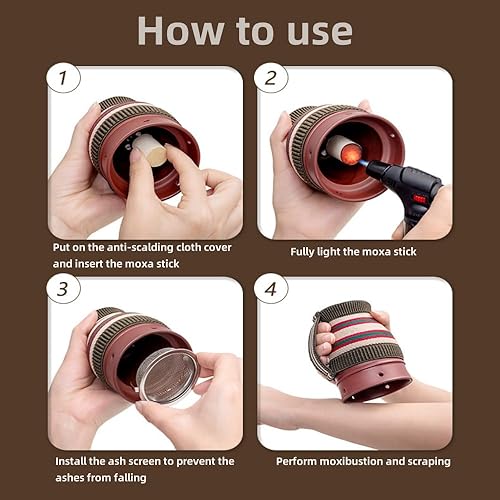 How to use

1

Put on the anti-scalding cloth cover and insert the moxa stick

2

Fully light the moxa stick

3

Install the ash screen to prevent the ashes from falling

4

Perform moxibustion and scraping