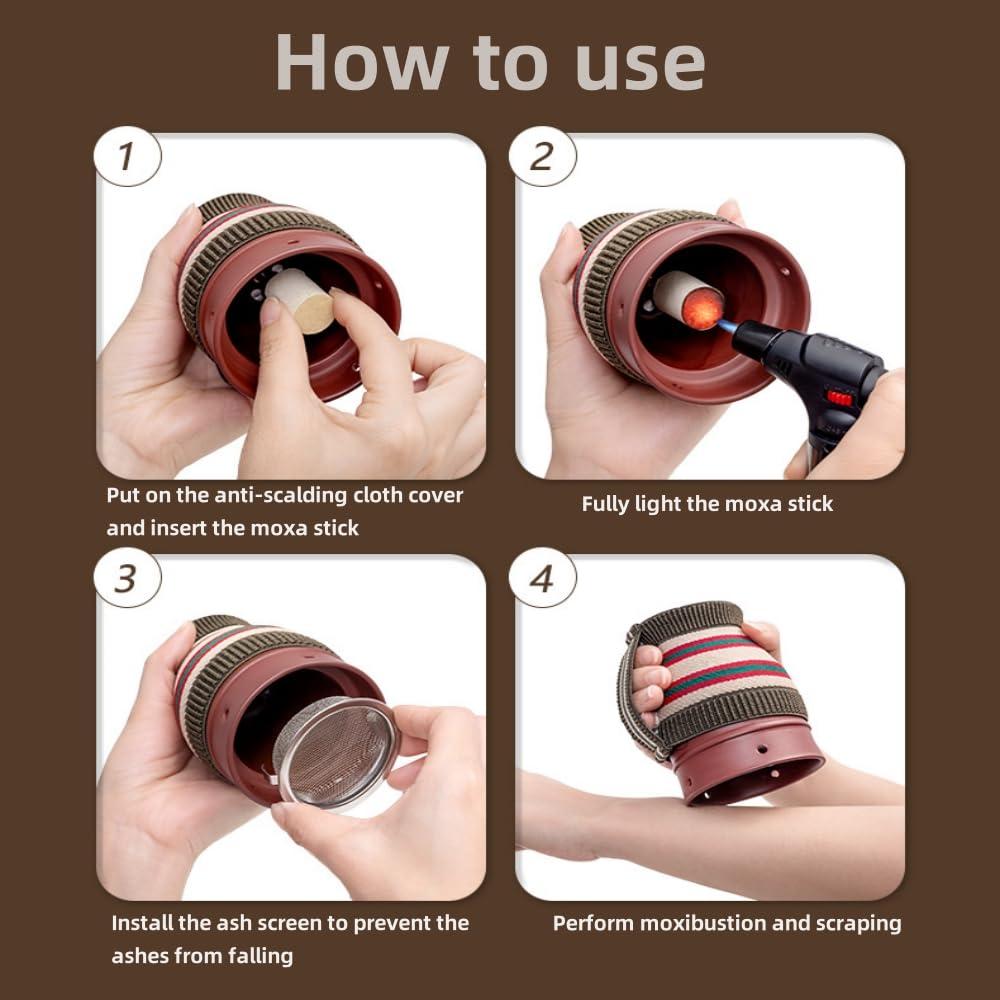 How to use

1

Put on the anti-scalding cloth cover and insert the moxa stick

2

Fully light the moxa stick

3

Install the ash screen to prevent the ashes from falling

4

Perform moxibustion and scraping