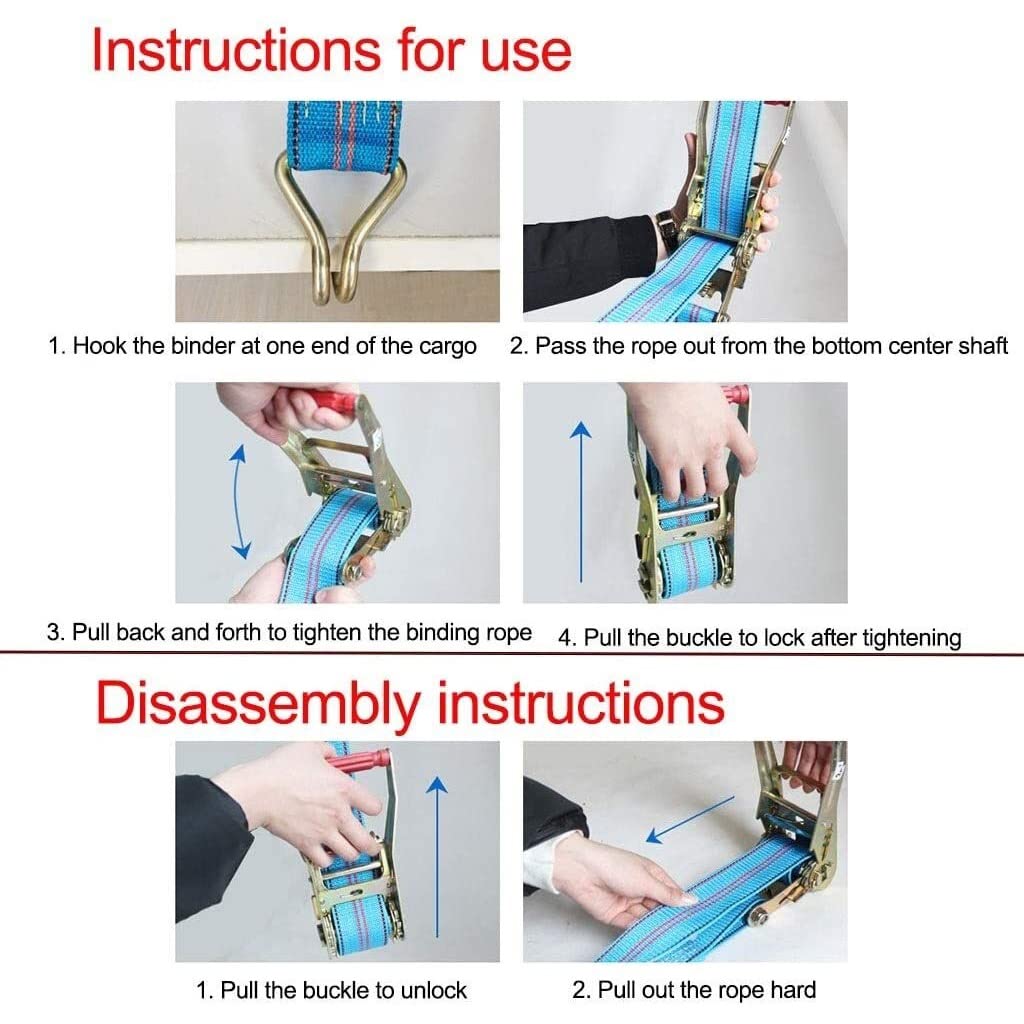 Instructions for use

1. Hook the binder at one end of the cargo

2. Pass the rope out from the bottom center shaft

3. Pull back and forth to tighten the binding rope

4. Pull the buckle to lock after tightening

Disassembly instructions

1. Pull the buckle to unlock

2. Pull out the rope hard