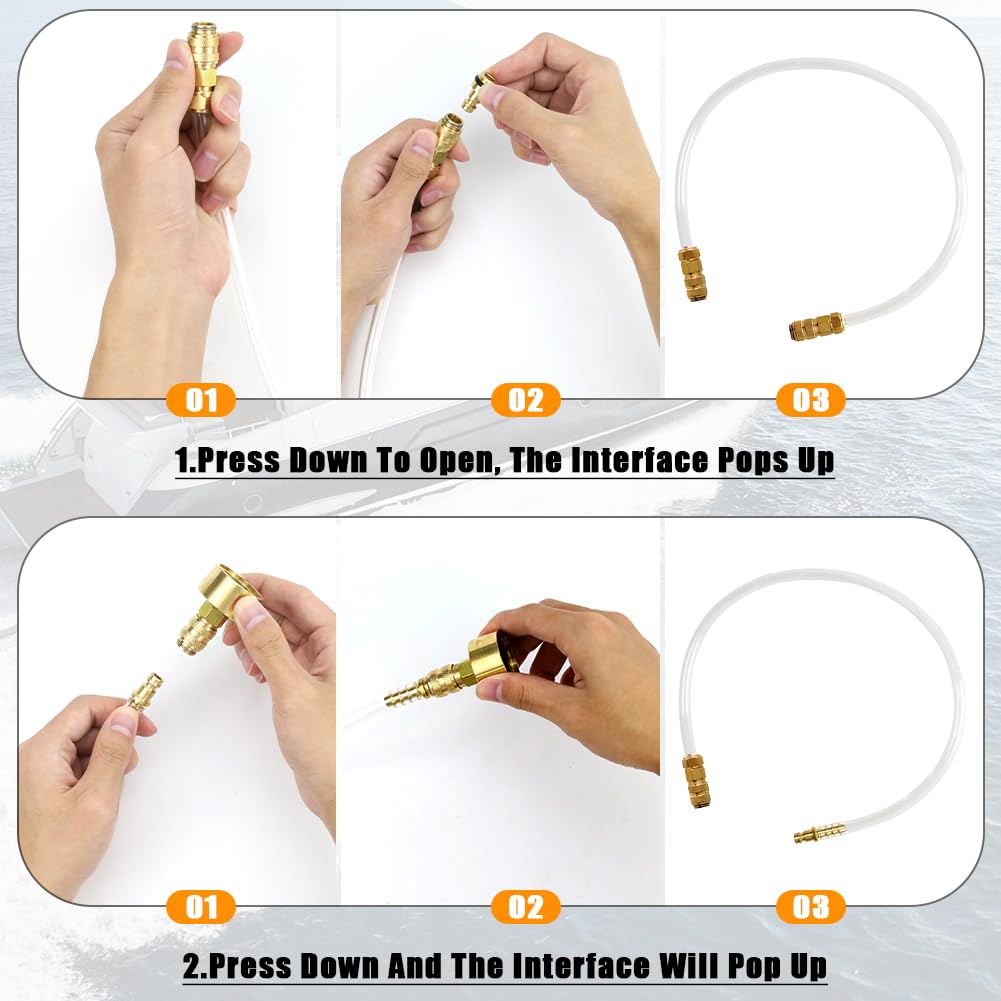 01
02
03
1.Press Down To Open, The Interface Pops Up

01
02
03
2.Press Down And The Interface Will Pop Up