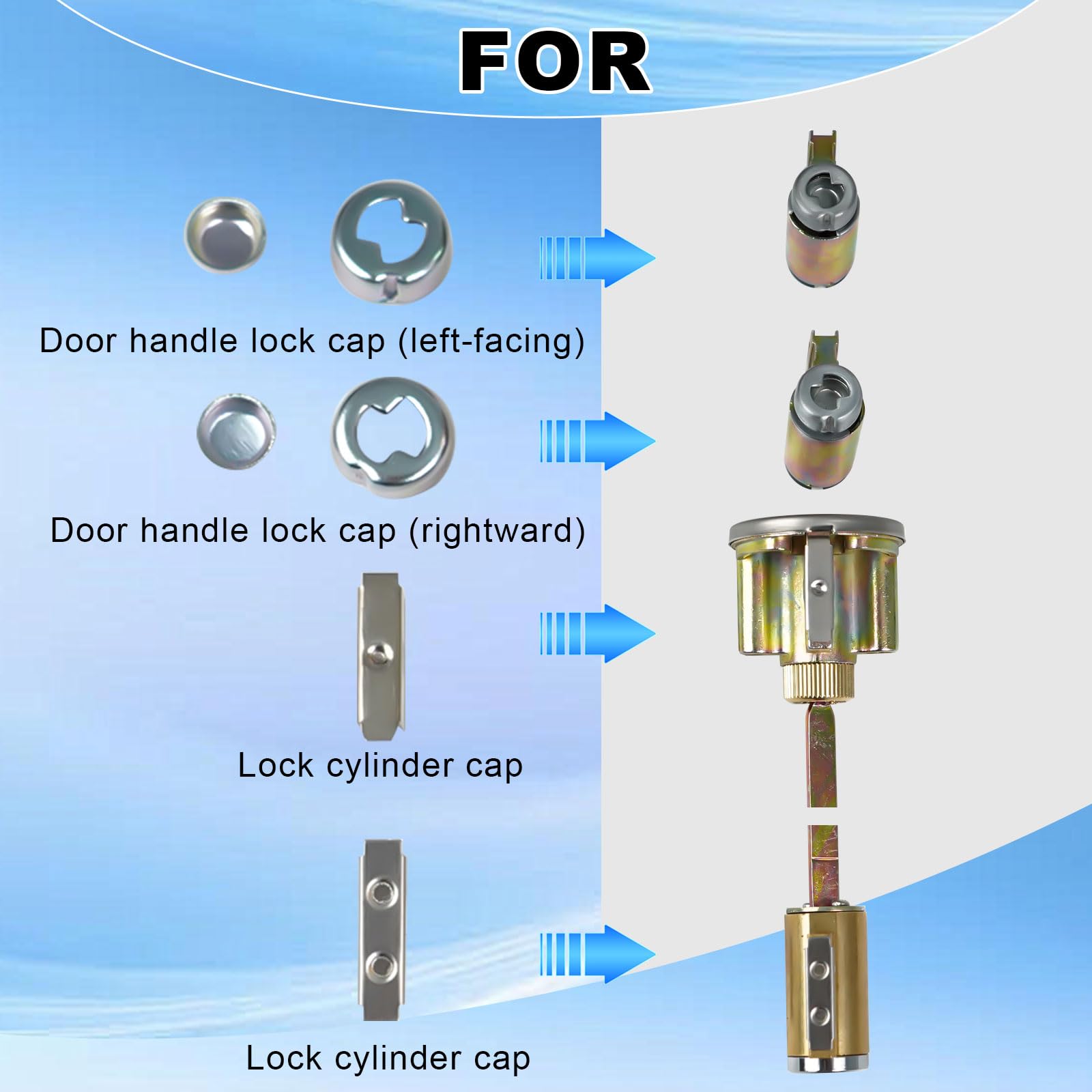 FOR

Door handle lock cap (left-facing)

Door handle lock cap (rightward)

Lock cylinder cap

Lock cylinder cap