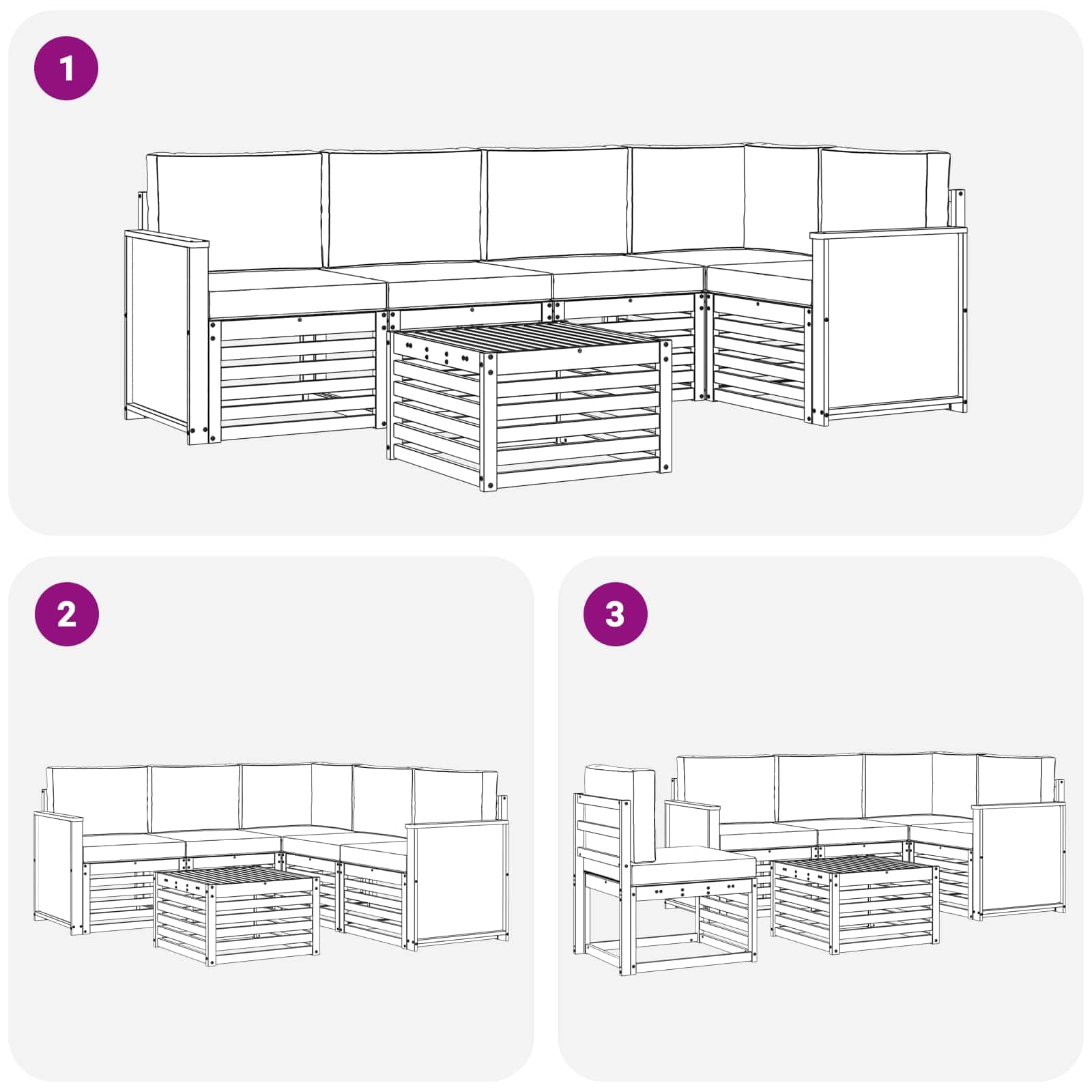 1

2

3