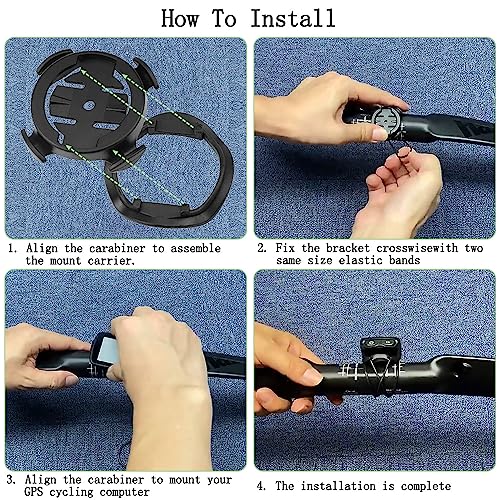 How To Install

1. Align the carabiner to assemble the mount carrier.

2. Fix the bracket crosswisewith two same size elastic bands

3. Align the carabiner to mount your GPS cycling computer

4. The installation is complete