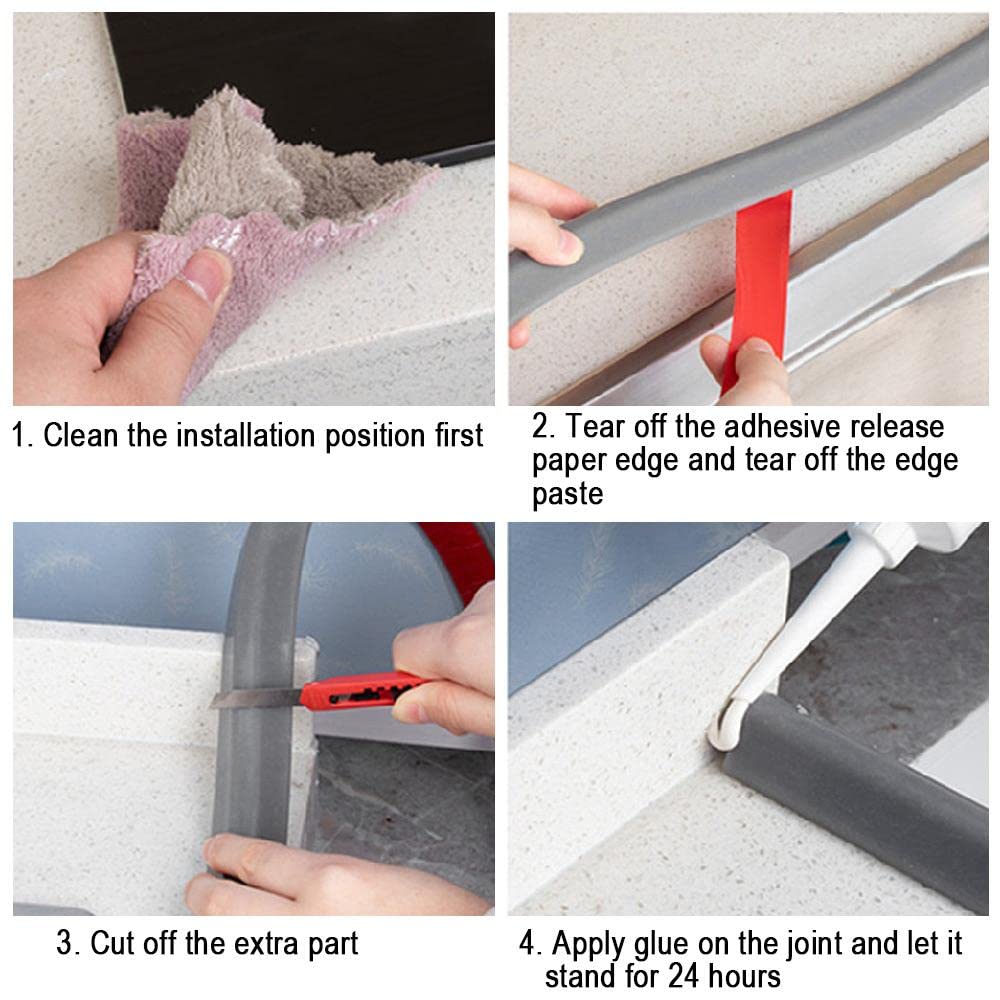 1. Clean the installation position first

2. Tear off the adhesive release paper edge and tear off the edge paste

3. Cut off the extra part

4. Apply glue on the joint and let it stand for 24 hours