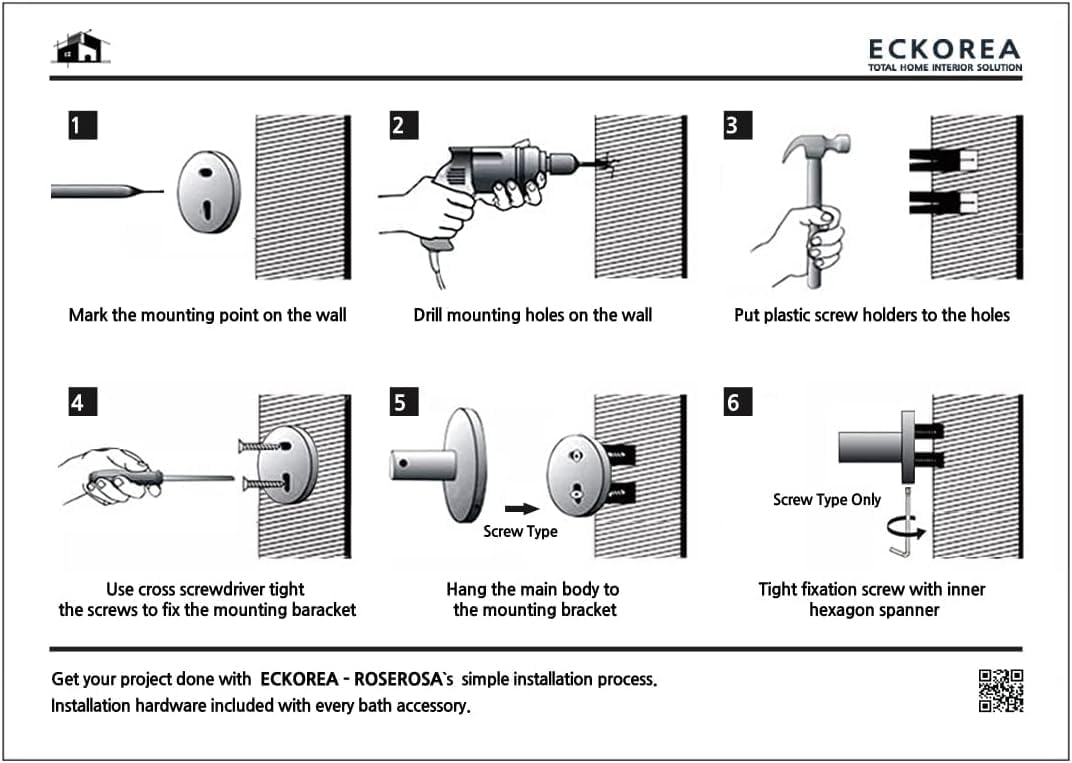 ECKOREA
TOTAL HOME INTERIOR SOLUTION

1

Mark the mounting point on the wall

2

Drill mounting holes on the wall

3

Put plastic screw holders to the holes

4

Use cross screwdriver tight the screws to fix the mounting baracket

5

Screw Type

Hang the main body to the mounting bracket

6

Screw Type Only

Tight fixation screw with inner hexagon spanner

Get your project done with ECKOREA - ROSEROSA`s simple installation process.
Installation hardware included with every bath accessory.