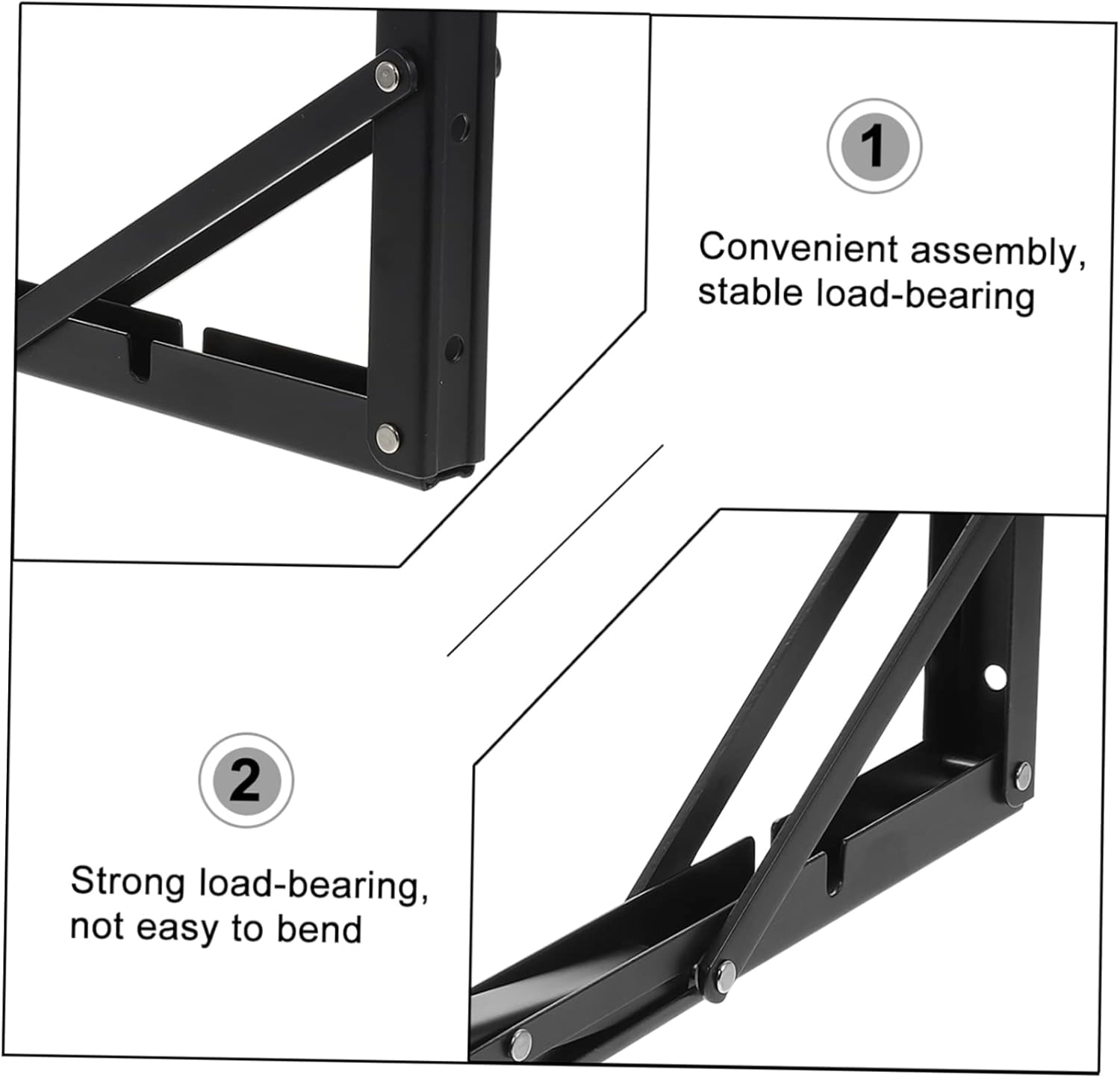 1

Convenient assembly, stable load-bearing

2

Strong load-bearing, not easy to bend