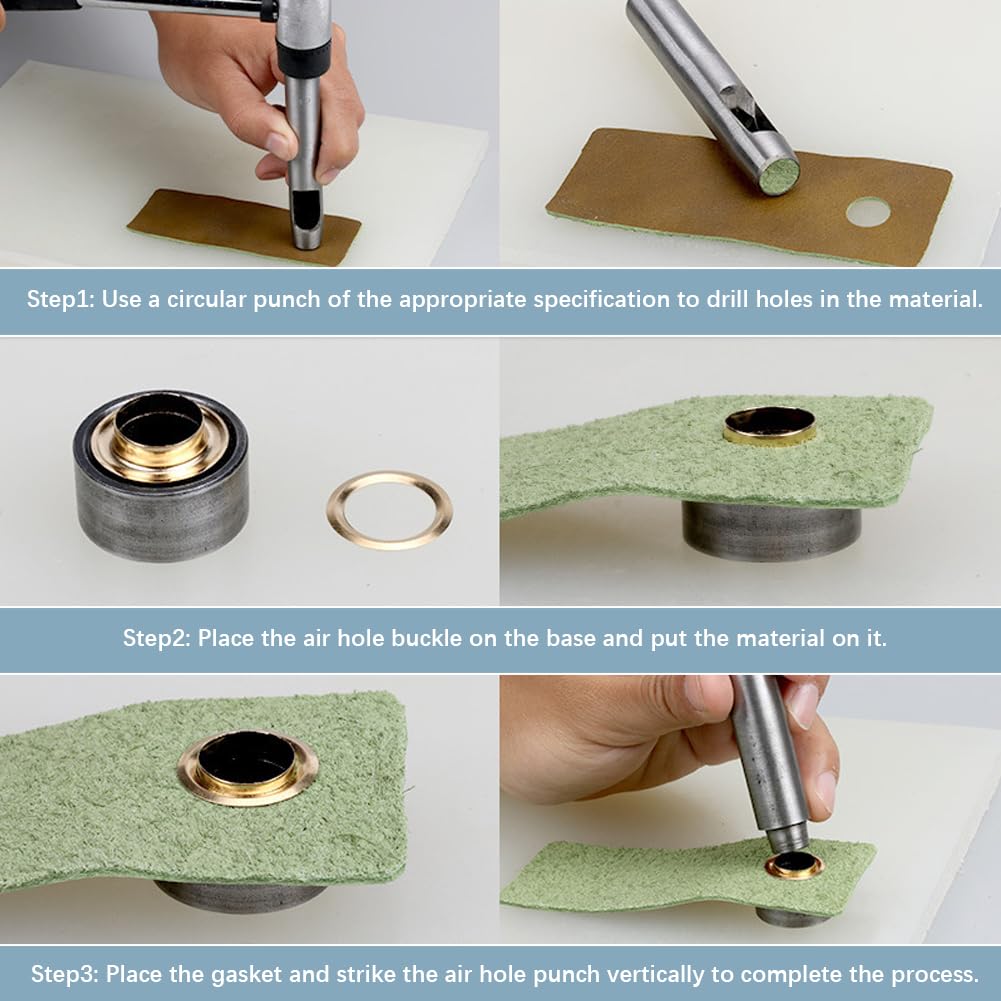 Step1: Use a circular punch of the appropriate specification to drill holes in the material.

Step2: Place the air hole buckle on the base and put the material on it.

Step3: Place the gasket and strike the air hole punch vertically to complete the process.