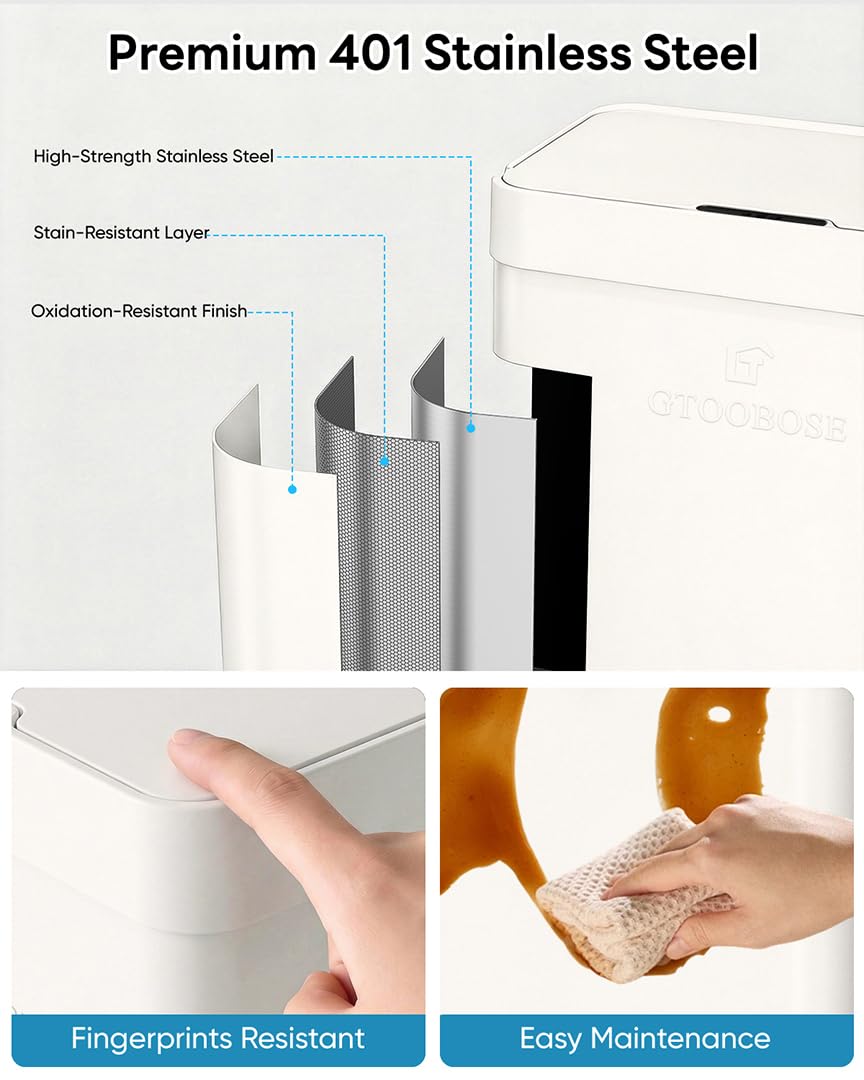 Premium 401 Stainless Steel

High-Strength Stainless Steel

Stain-Resistant Layer

Oxidation-Resistant Finish

GTOOBOSE

Fingerprints Resistant

Easy Maintenance