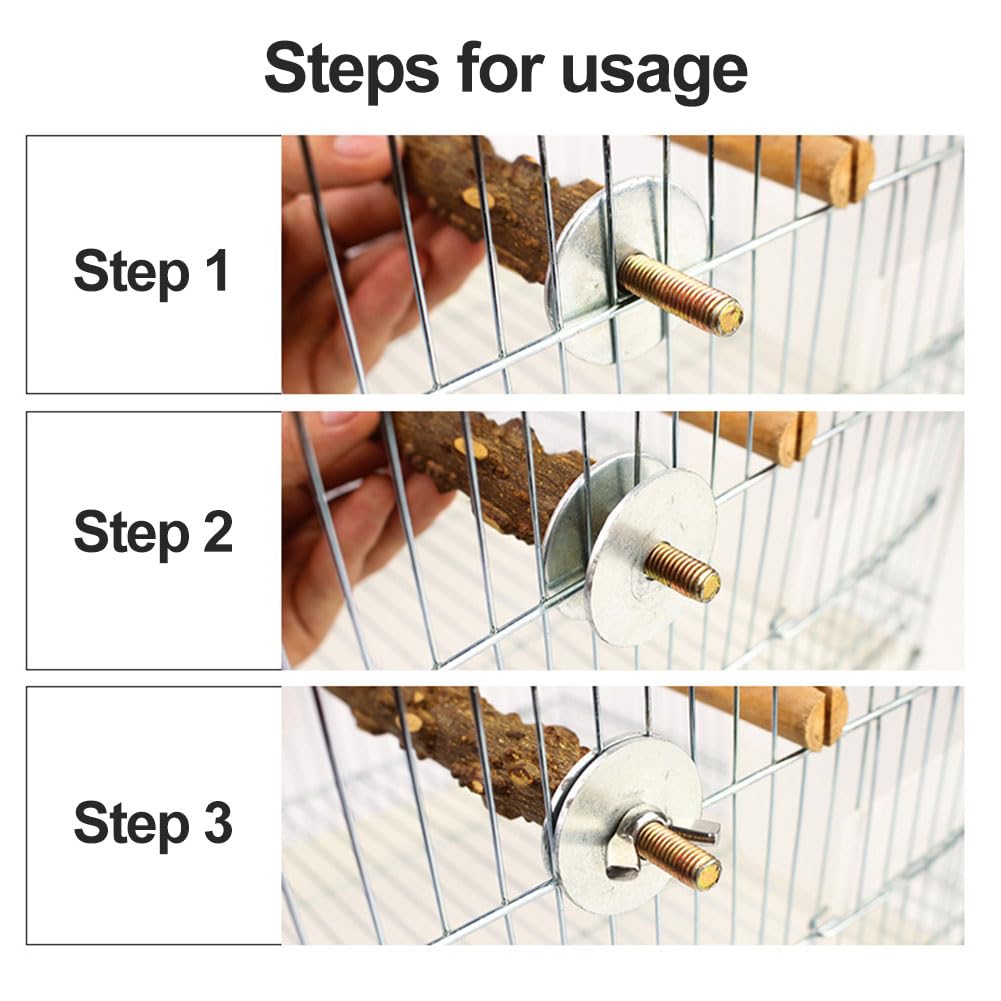 Steps for usage

Step 1

Step 2

Step 3