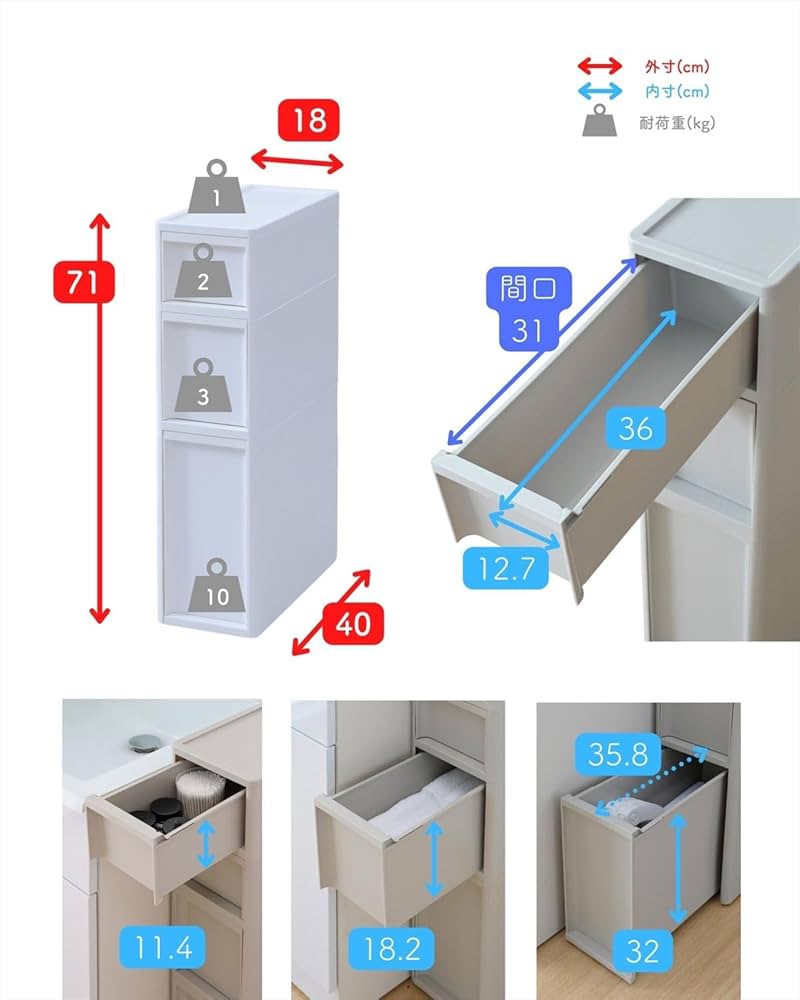 外寸(cm)
内寸(cm)
耐荷重(kg)

18
1
71
2
3
10
40

間口
31
36
12.7

11.4
18.2
35.8
32