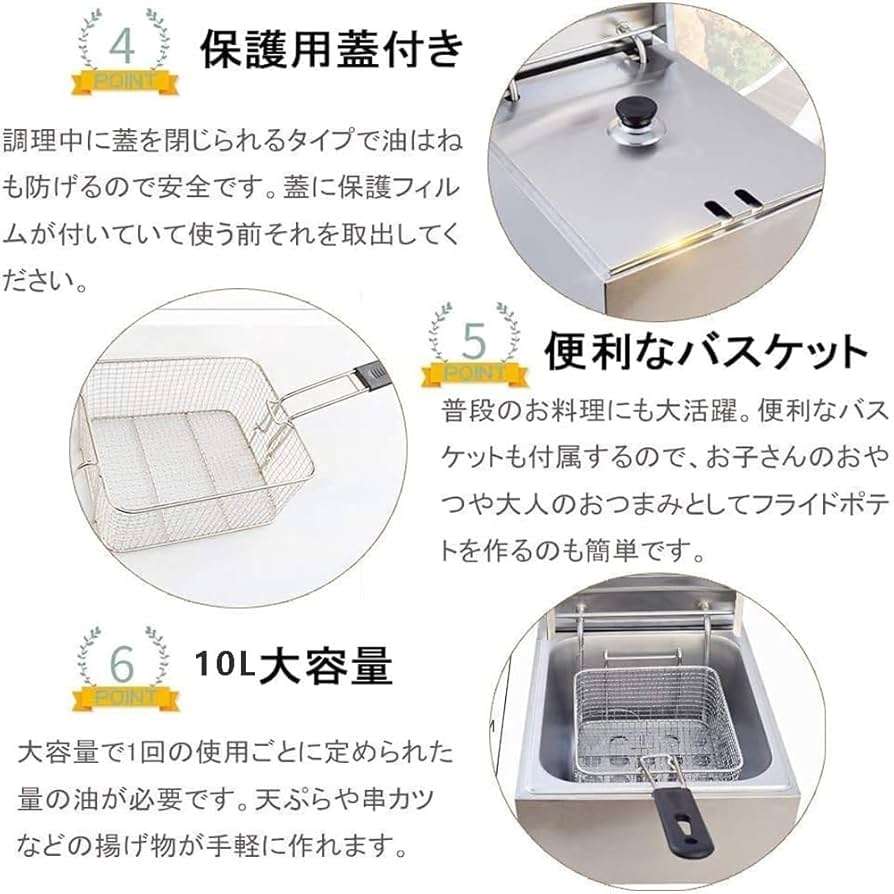 4
POINT
保護用蓋付き

調理中に蓋を閉じられるタイプで油はねも防げるので安全です。蓋に保護フィルムが付いていて使う前それを取出してください。

5
POINT
便利なバスケット

普段のお料理にも大活躍。便利なバスケットも付属するので、お子さんのおやつや大人のおつまみとしてフライドポテトを作るのも簡単です。

6
POINT
10L大容量

大容量で1回の使用ごとに定められた量の油が必要です。天ぷらや串カツなどの揚げ物が手軽に作れます。