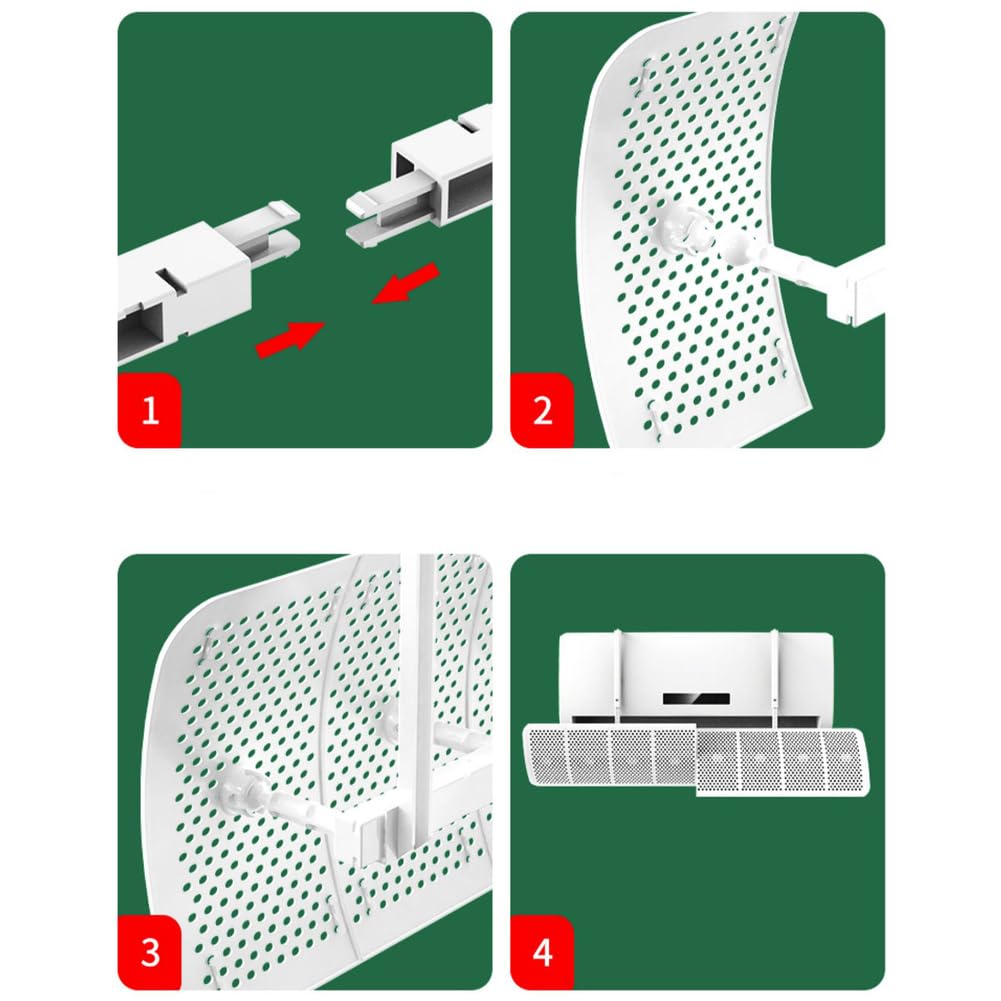 1

2

3

4