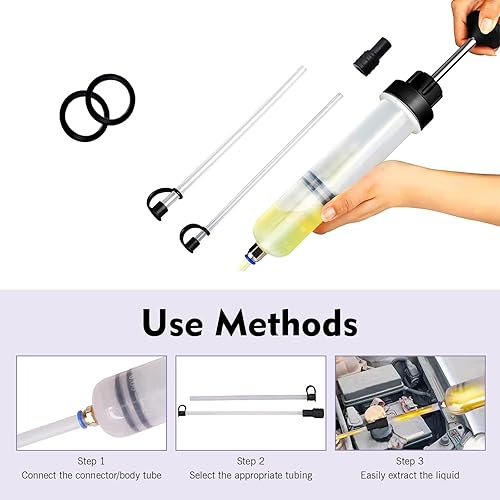 Use Methods

Step 1
Connect the connector/body tube

Step 2
Select the appropriate tubing

Step 3
Easily extract the liquid