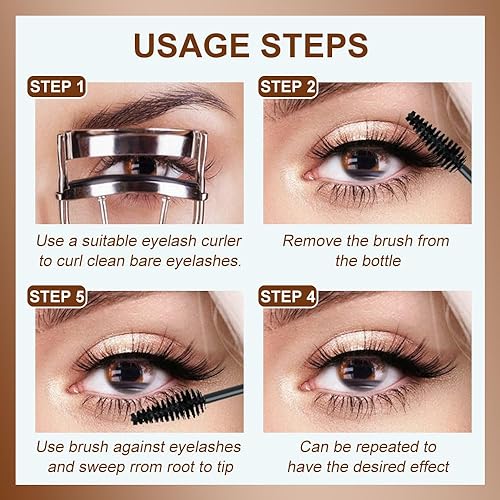 USAGE STEPS

STEP 1

Use a suitable eyelash curler to curl clean bare eyelashes.

STEP 2

Remove the brush from the bottle

STEP 5

Use brush against eyelashes and sweep rrom root to tip

STEP 4

Can be repeated to have the desired effect