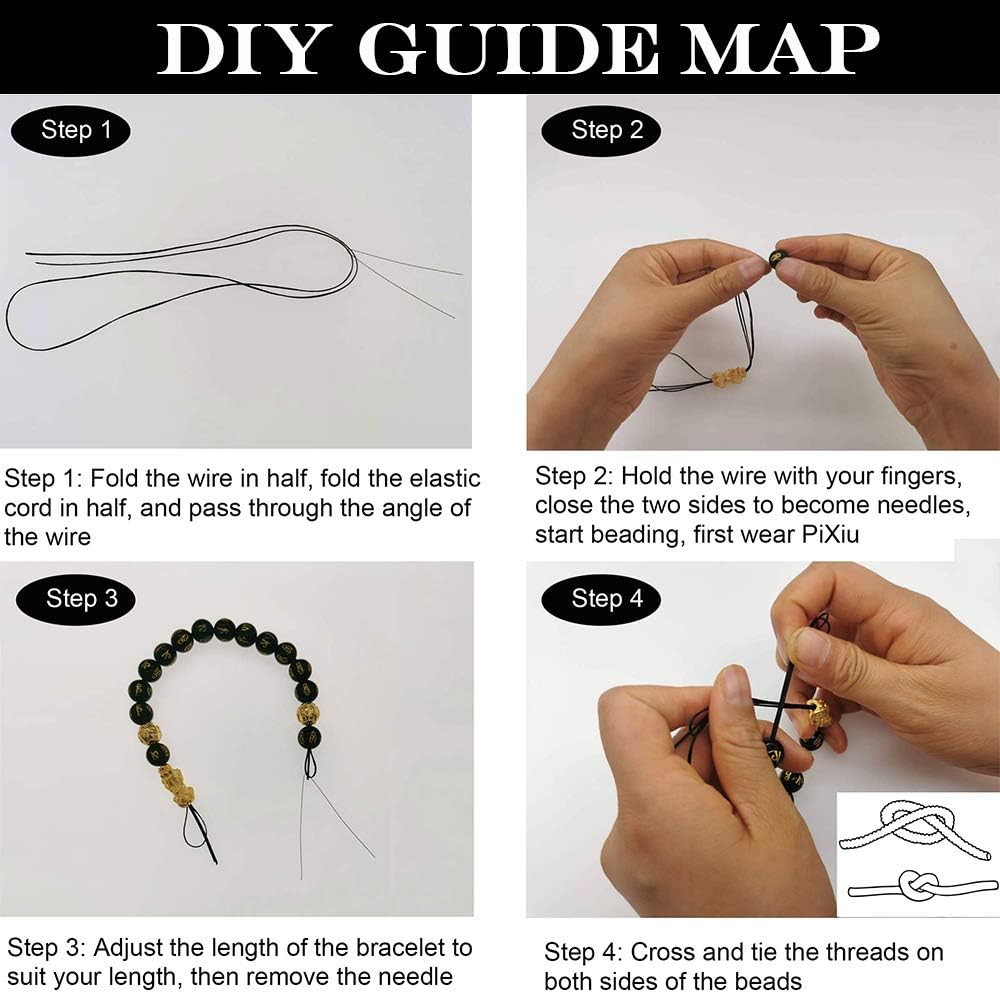 DIY GUIDE MAP

Step 1

Step 1: Fold the wire in half, fold the elastic cord in half, and pass through the angle of the wire

Step 2

Step 2: Hold the wire with your fingers, close the two sides to become needles, start beading, first wear PiXiu

Step 3

Step 3: Adjust the length of the bracelet to suit your length, then remove the needle

Step 4

Step 4: Cross and tie the threads on both sides of the beads