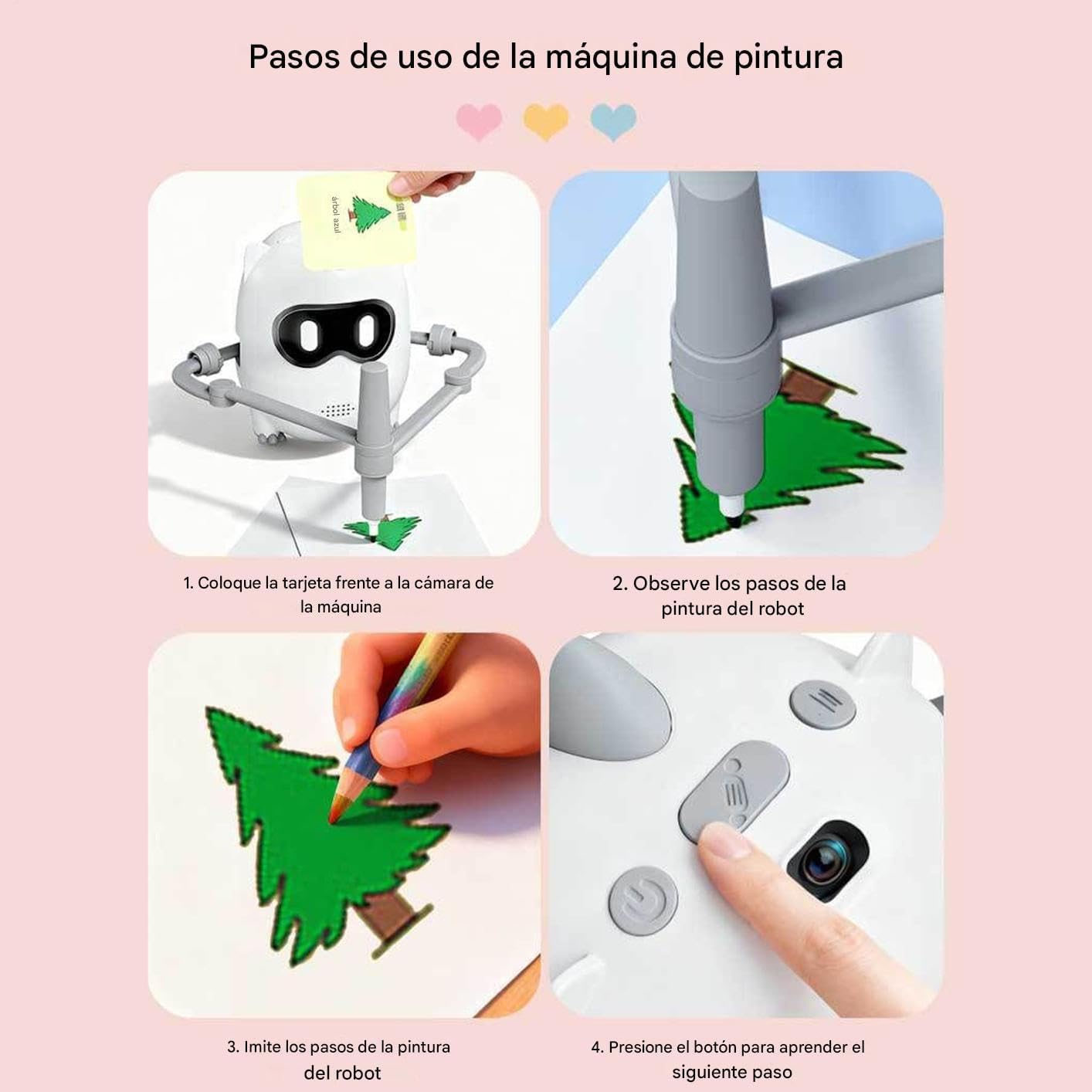 Pasos de uso de la máquina de pintura

árbol azul

1. Coloque la tarjeta frente a la cámara de la máquina

2. Observe los pasos de la pintura del robot

3. Imite los pasos de la pintura del robot

4. Presione el botón para aprender el siguiente paso