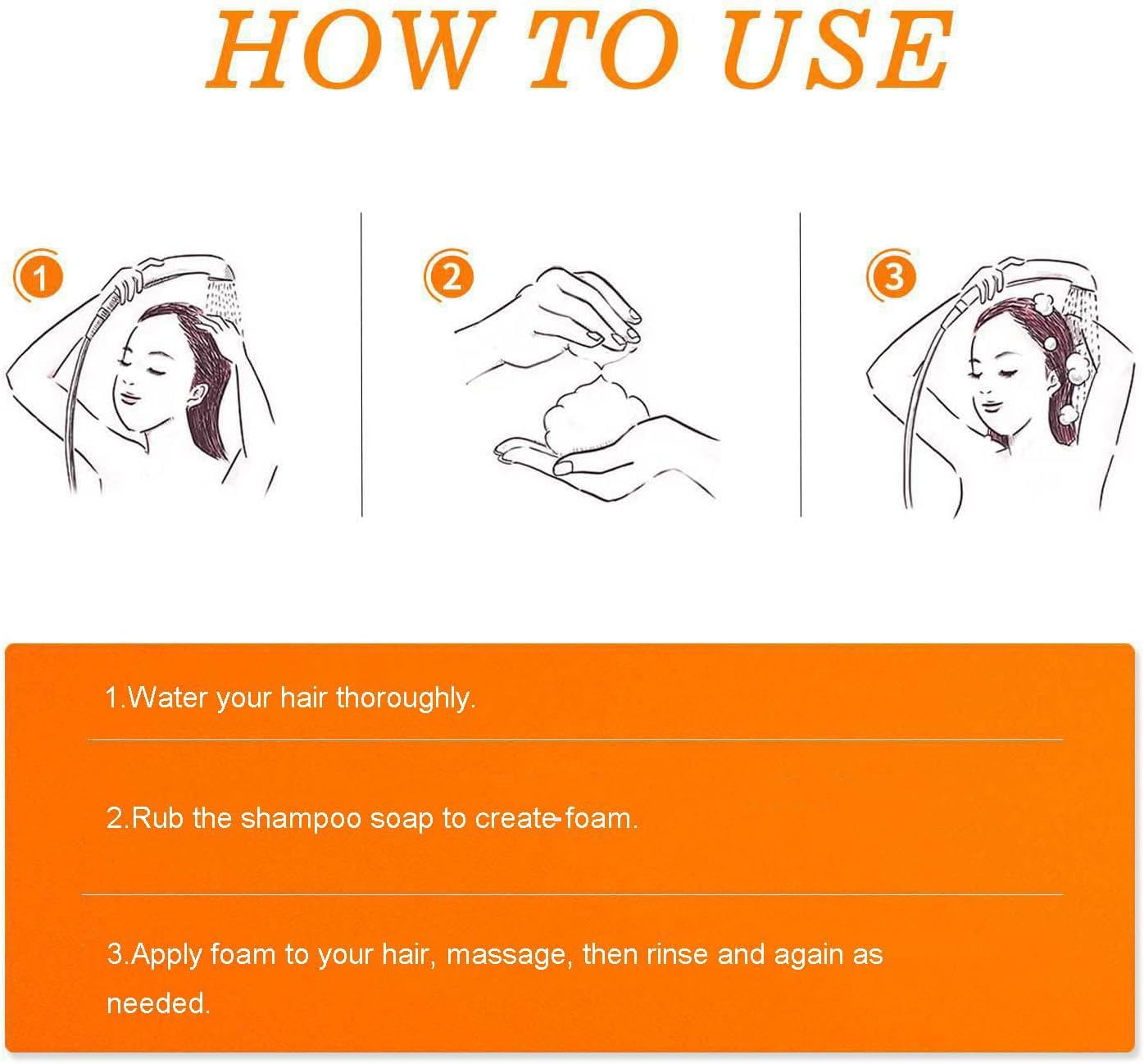 HOW TO USE

1

2

3

1.Water your hair thoroughly.

2.Rub the shampoo soap to create foam.

3.Apply foam to your hair, massage, then rinse and again as needed.