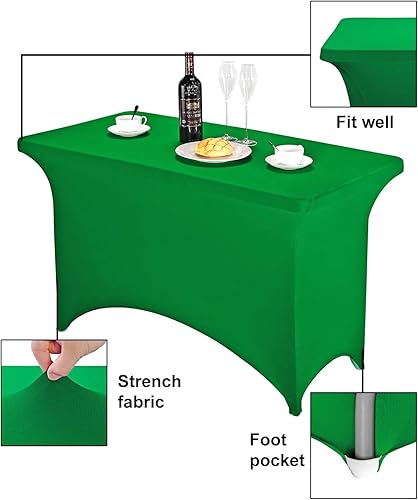 Fit well

Strench fabric

Foot pocket