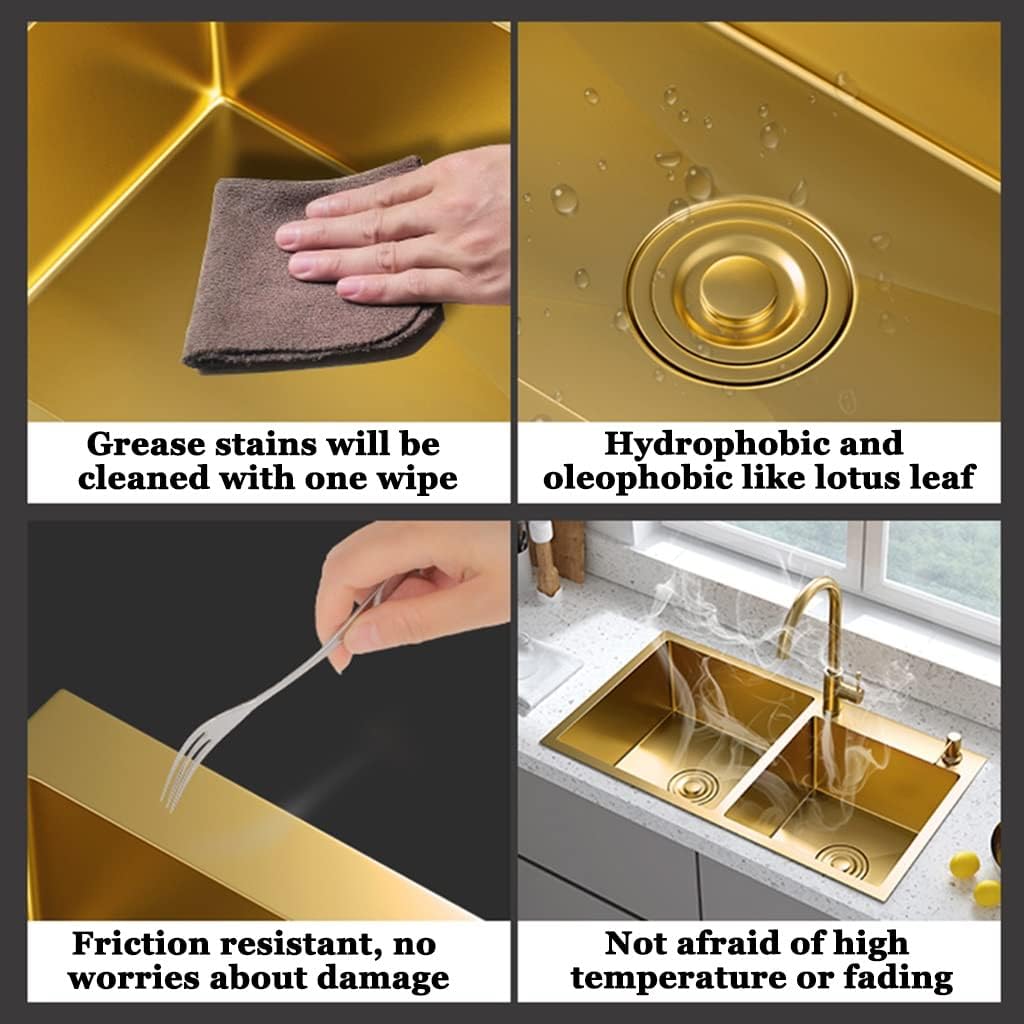 Grease stains will be cleaned with one wipe

Hydrophobic and oleophobic like lotus leaf

Friction resistant, no worries about damage

Not afraid of high temperature or fading