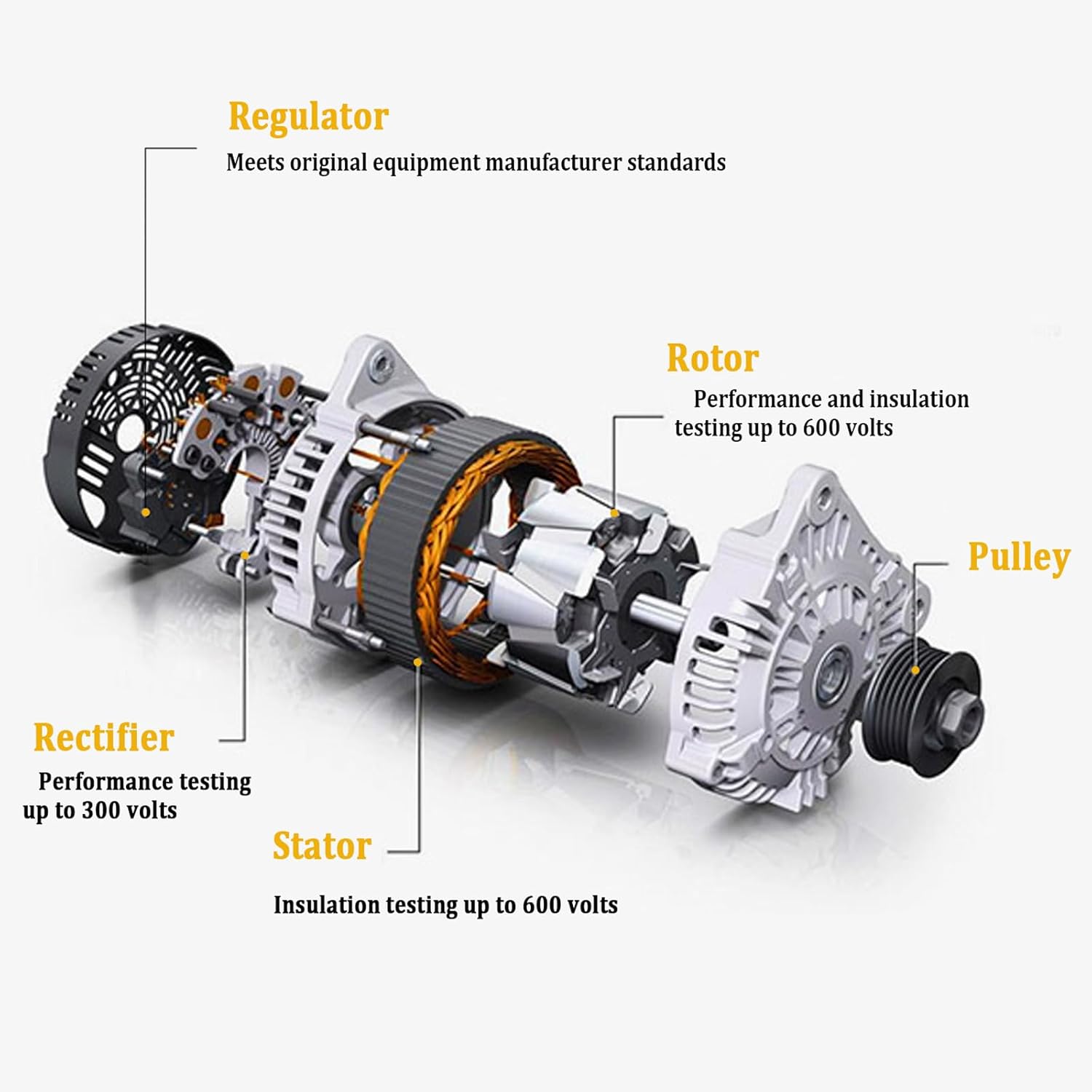 Regulator
Meets original equipment manufacturer standards

Rotor
Performance and insulation testing up to 600 volts

Pulley

Rectifier
Performance testing up to 300 volts

Stator

Insulation testing up to 600 volts