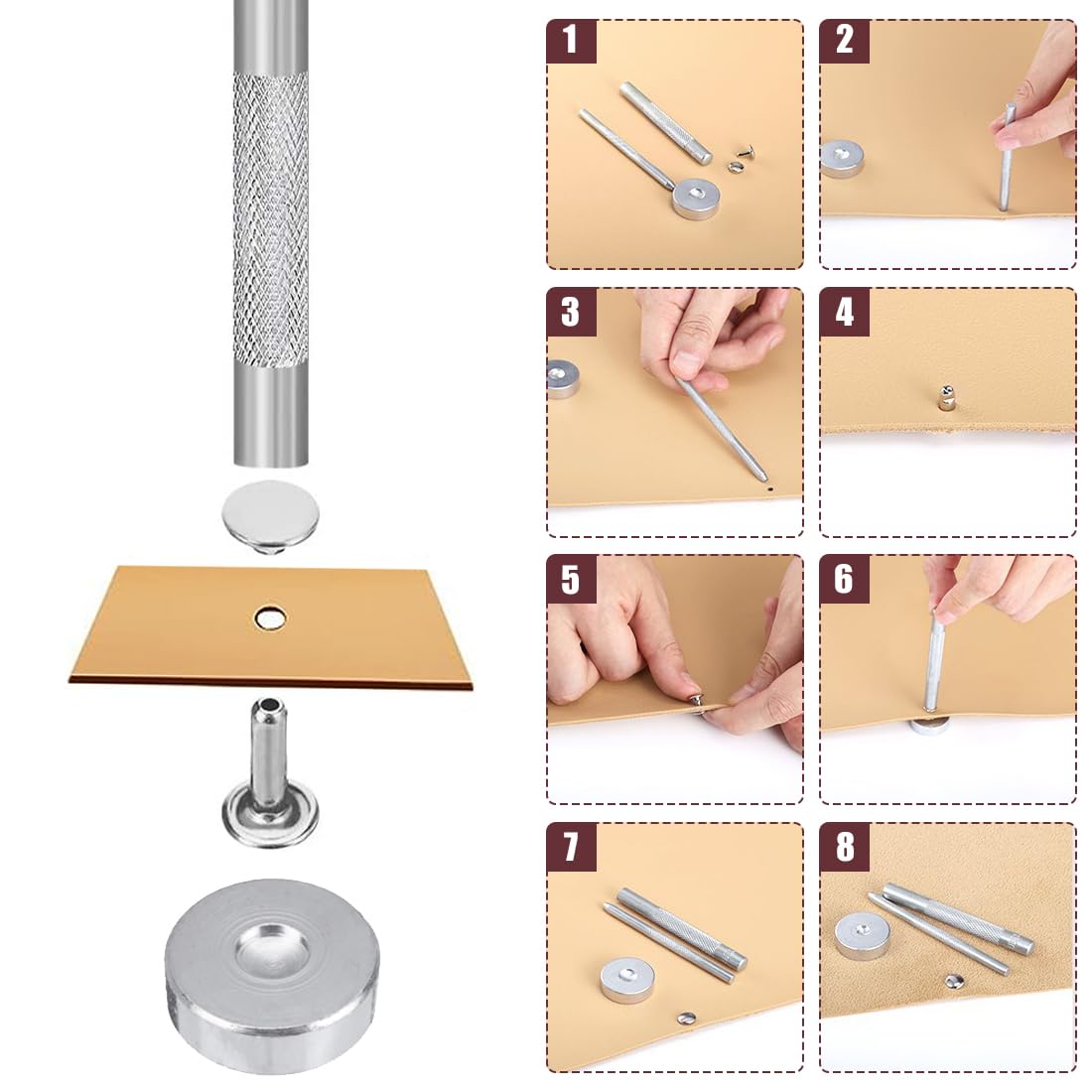 1
2
3
4
5
6
7
8