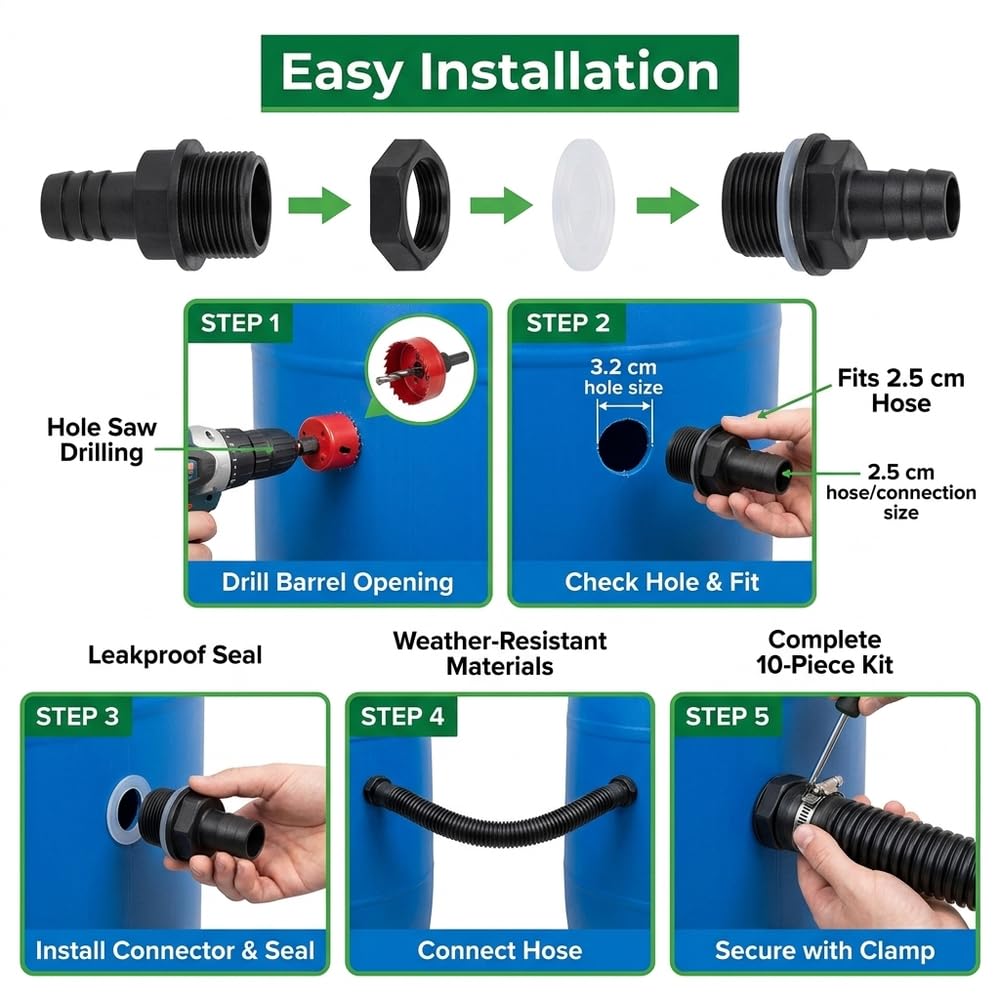 Easy Installation

STEP 1

Hole Saw Drilling

Drill Barrel Opening

STEP 2

3.2 cm hole size

Fits 2.5 cm Hose

2.5 cm hose/connection size

Check Hole & Fit

Leakproof Seal

Weather-Resistant Materials

Complete 10-Piece Kit

STEP 3

Install Connector & Seal

STEP 4

Connect Hose

STEP 5

Secure with Clamp