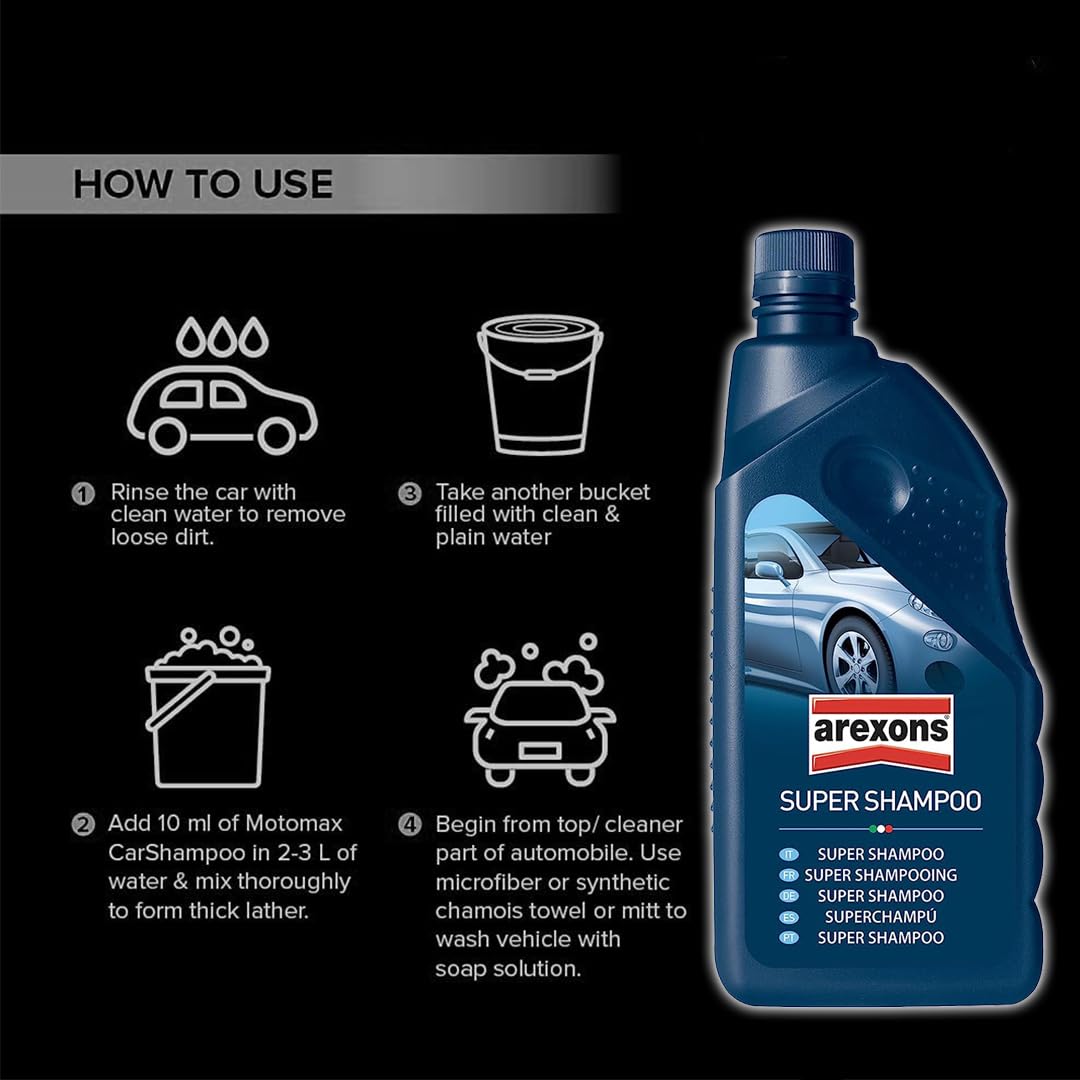 HOW TO USE

1 Rinse the car with clean water to remove loose dirt.

3 Take another bucket filled with clean & plain water

2 Add 10 ml of Motomax CarShampoo in 2-3 L of water & mix thoroughly to form thick lather.

4 Begin from top/ cleaner part of automobile. Use microfiber or synthetic chamois towel or mitt to wash vehicle with soap solution.

arexons

SUPER SHAMPOO

IT SUPER SHAMPOO
FR SUPER SHAMPOOING
DE SUPER SHAMPOO
ES SUPERCHAMPÚ
PT SUPER SHAMPOO