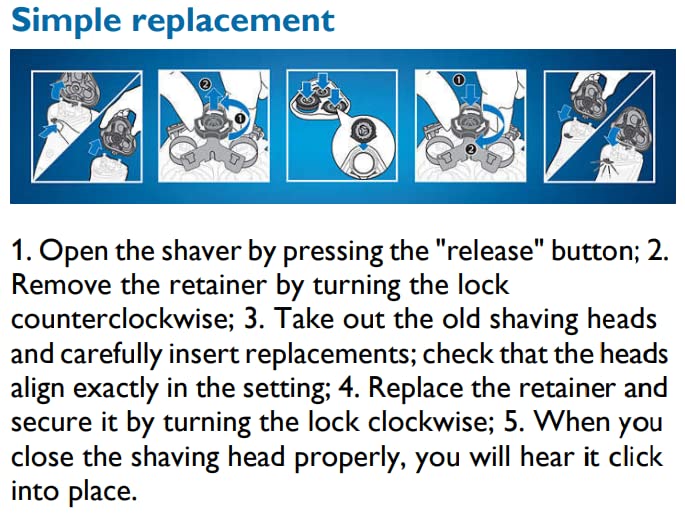 Simple replacement

2
1
1
2

1. Open the shaver by pressing the "release" button; 2. Remove the retainer by turning the lock counterclockwise; 3. Take out the old shaving heads and carefully insert replacements; check that the heads align exactly in the setting; 4. Replace the retainer and secure it by turning the lock clockwise; 5. When you close the shaving head properly, you will hear it click into place.