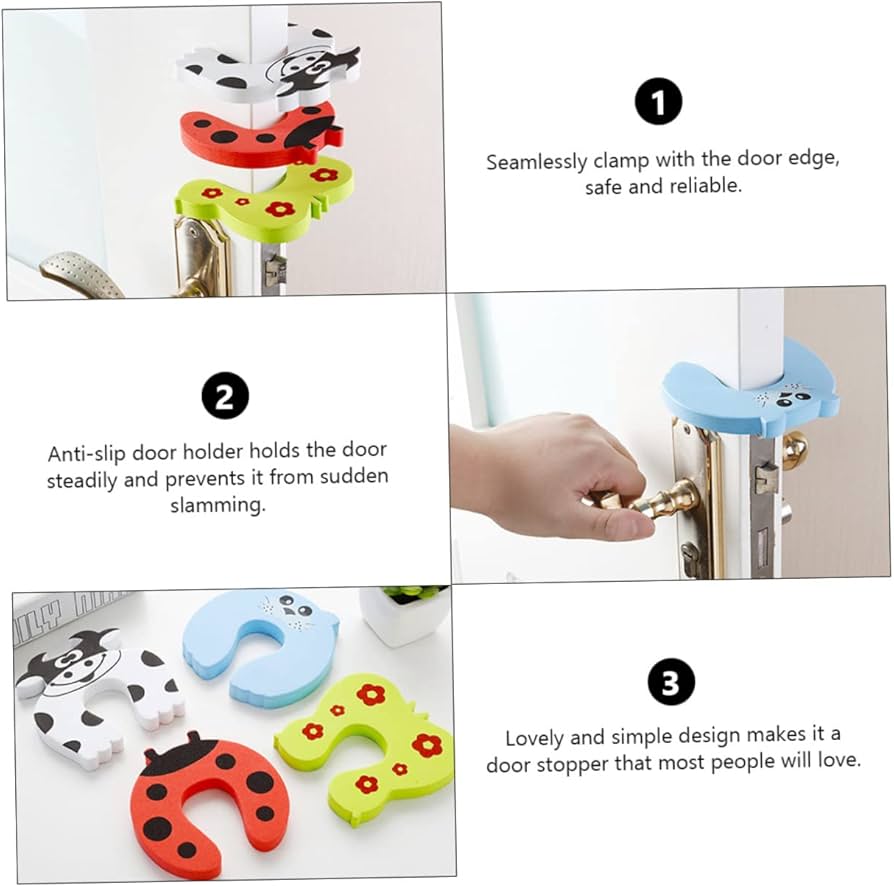 1

Seamlessly clamp with the door edge, safe and reliable.

2

Anti-slip door holder holds the door steadily and prevents it from sudden slamming.

3

Lovely and simple design makes it a door stopper that most people will love.