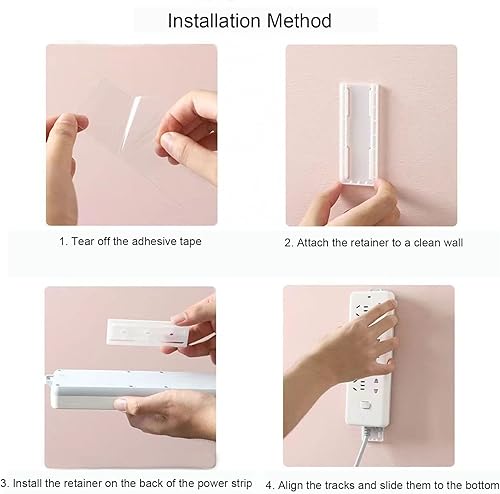 Installation Method

1. Tear off the adhesive tape

2. Attach the retainer to a clean wall

3. Install the retainer on the back of the power strip

4. Align the tracks and slide them to the bottom