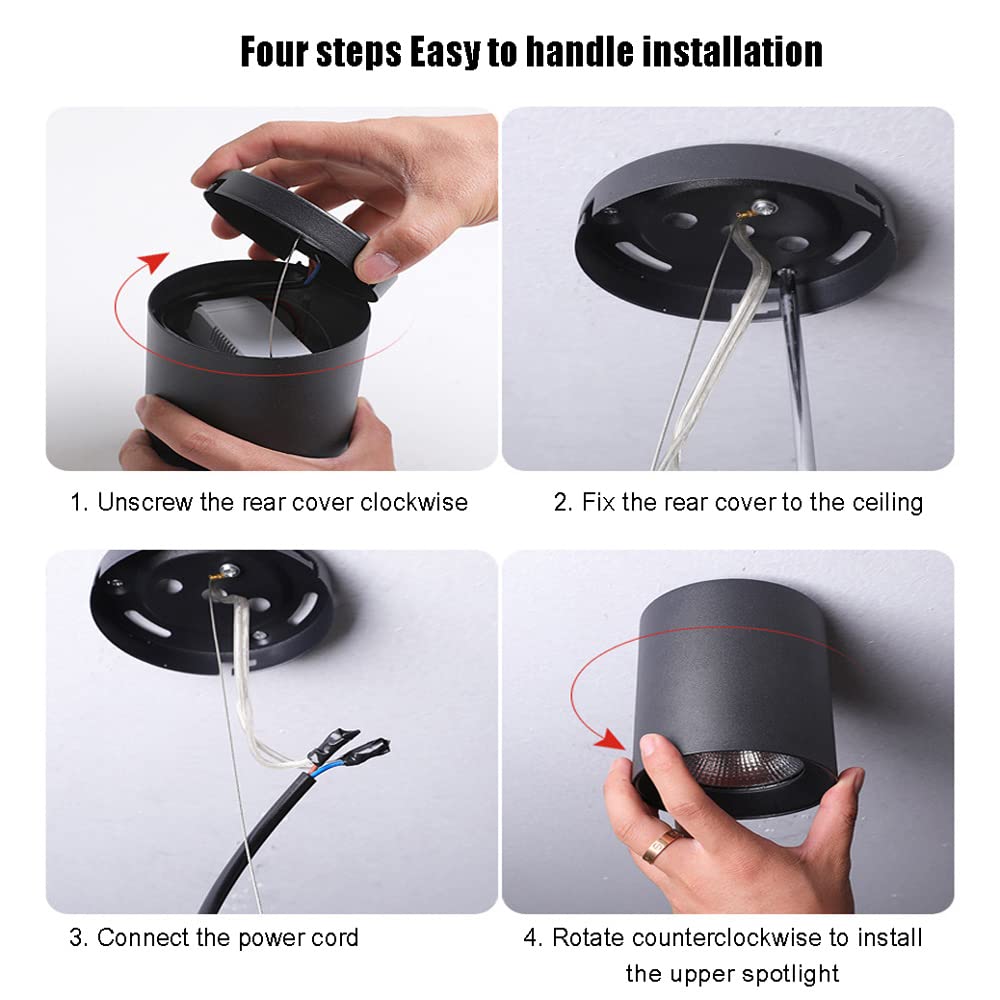 Four steps Easy to handle installation

1. Unscrew the rear cover clockwise

2. Fix the rear cover to the ceiling

3. Connect the power cord

4. Rotate counterclockwise to install the upper spotlight