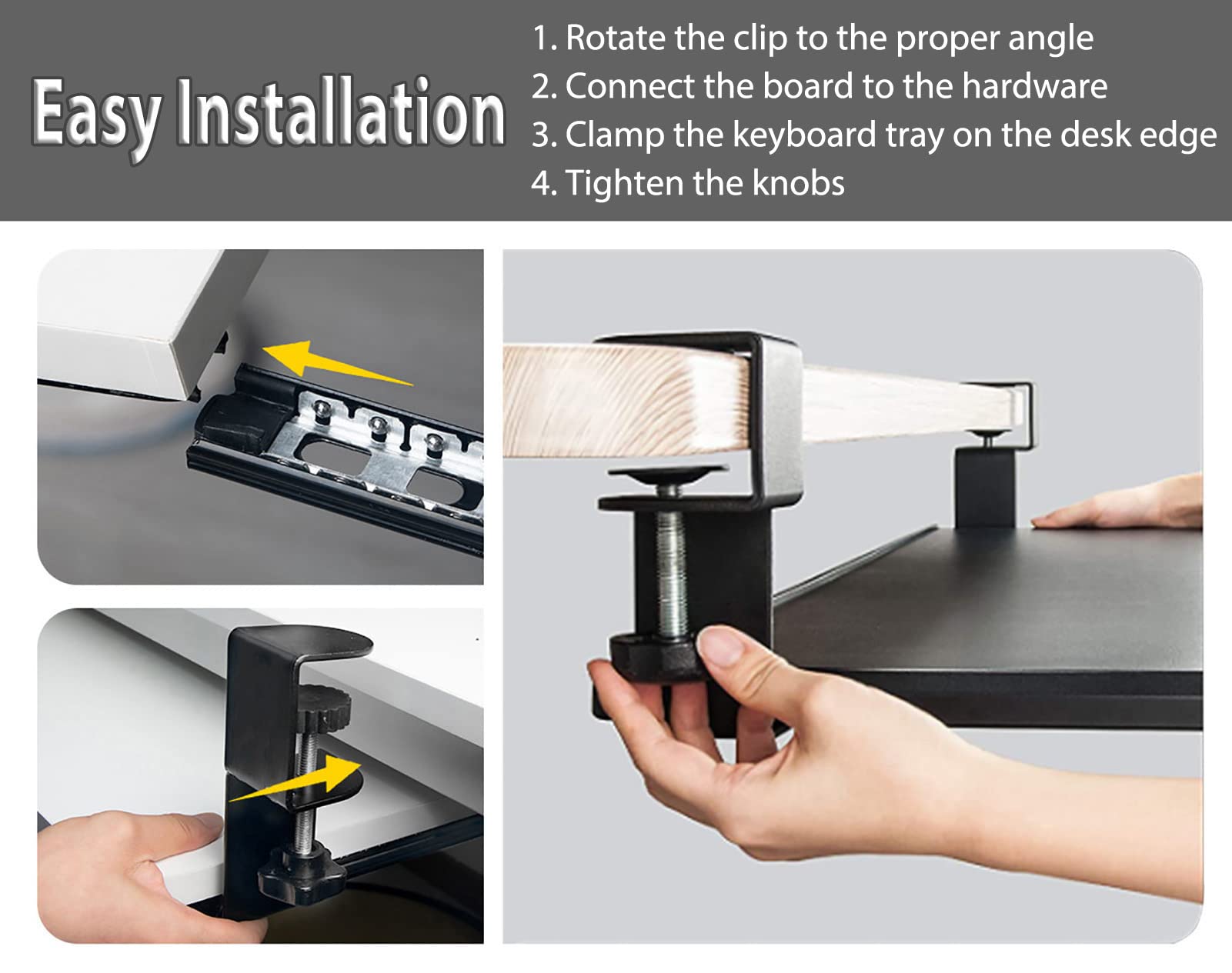 Easy Installation

1. Rotate the clip to the proper angle
2. Connect the board to the hardware
3. Clamp the keyboard tray on the desk edge
4. Tighten the knobs